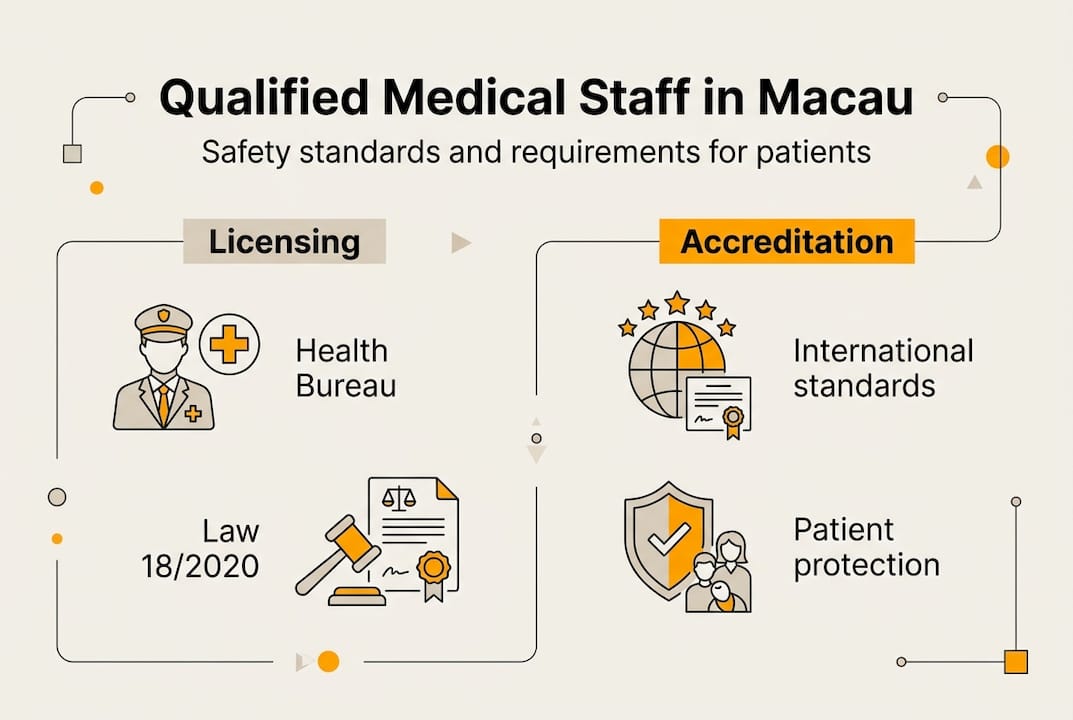 Qualified Medical Staff in Macau

Safety standards and requirements for patients

Licensing

Health Bureau

Law 18/2020

Accreditation

International standards

Patient protection