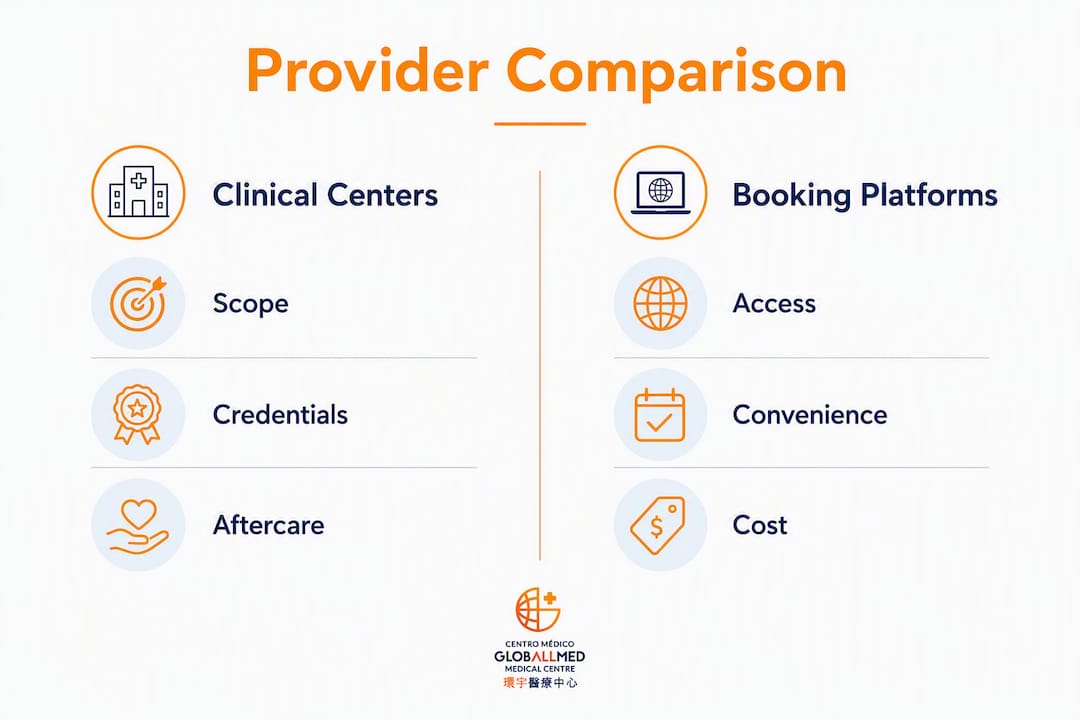 Provider Comparison

Clinical Centers

Scope

Credentials

Aftercare

Booking Platforms

Access

Convenience

Cost

CENTRO MÉDICO
GLOBALLMED
MEDICAL CENTRE
環宇醫療中心