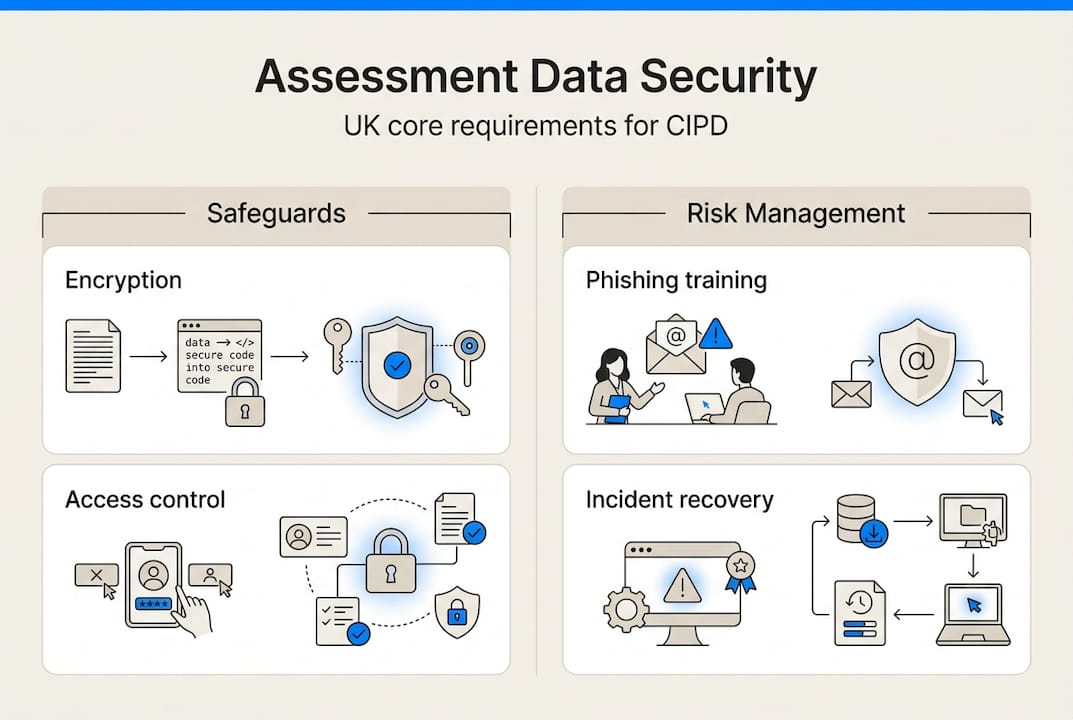 Assessment Data Security

UK core requirements for CIPD

Safeguards

Encryption

data → </>
secure code
into secure
code

Access control

****

Risk Management

Phishing training

@

@

Incident recovery