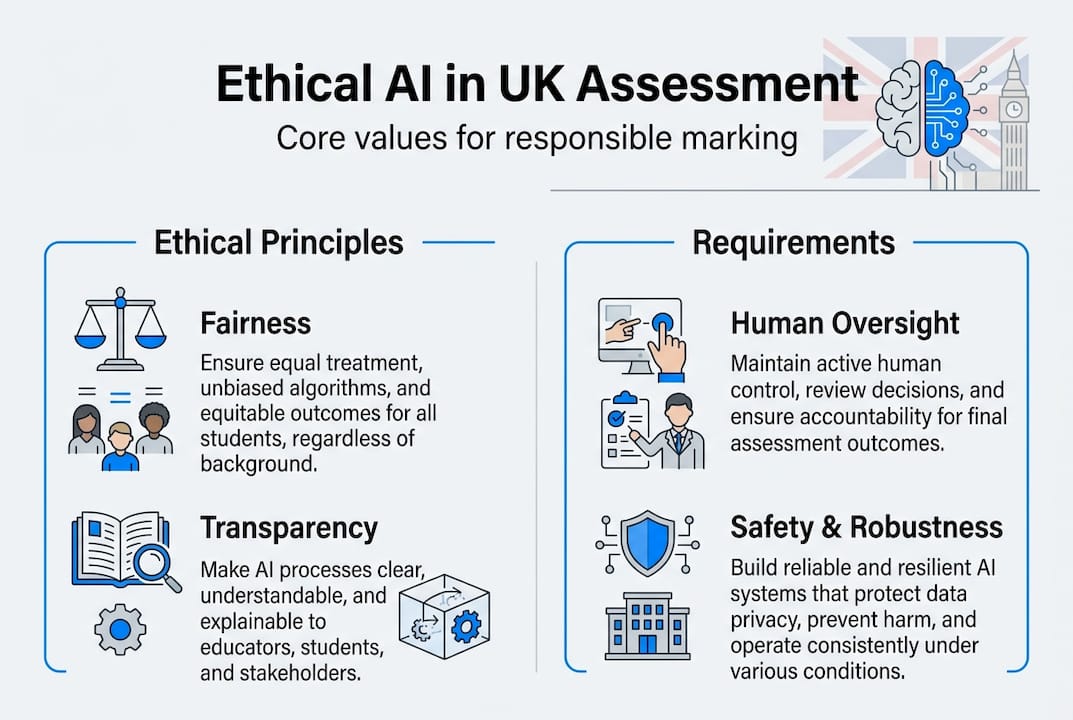 Ethical AI in UK Assessment

Core values for responsible marking

Ethical Principles

Fairness

Ensure equal treatment, unbiased algorithms, and equitable outcomes for all students, regardless of background.

Transparency

Make AI processes clear, understandable, and explainable to educators, students, and stakeholders.

Requirements

Human Oversight

Maintain active human control, review decisions, and ensure accountability for final assessment outcomes.

Safety & Robustness

Build reliable and resilient AI systems that protect data privacy, prevent harm, and operate consistently under various conditions.