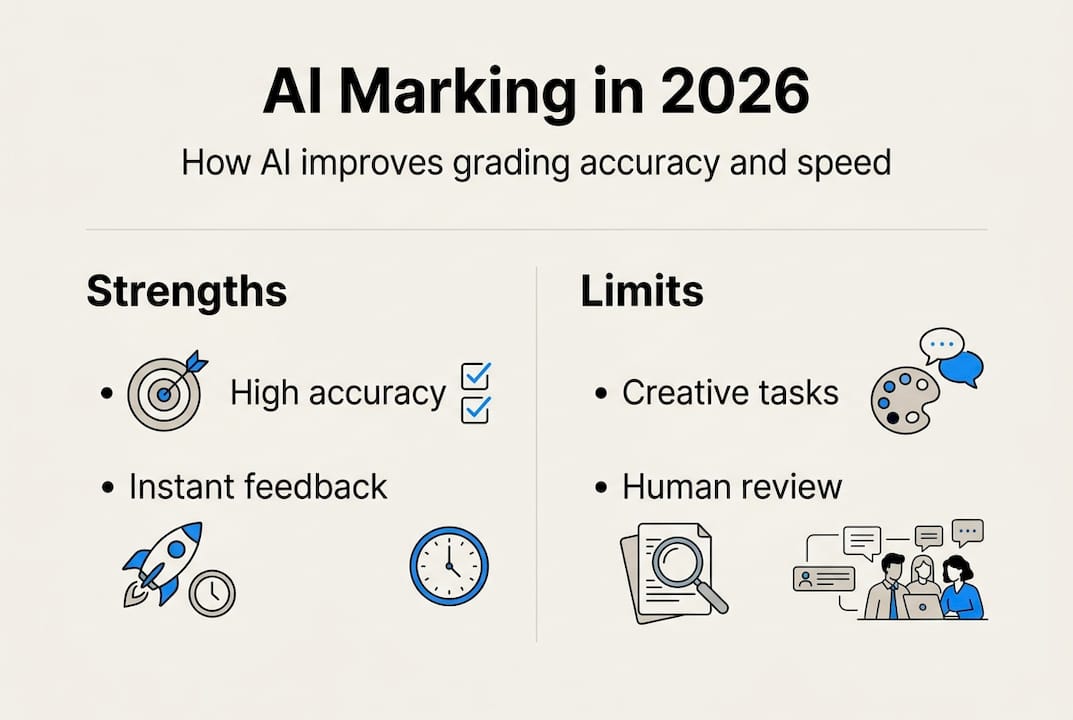 AI Marking in 2026

How AI improves grading accuracy and speed

Strengths

• High accuracy

• Instant feedback

Limits

• Creative tasks

• Human review