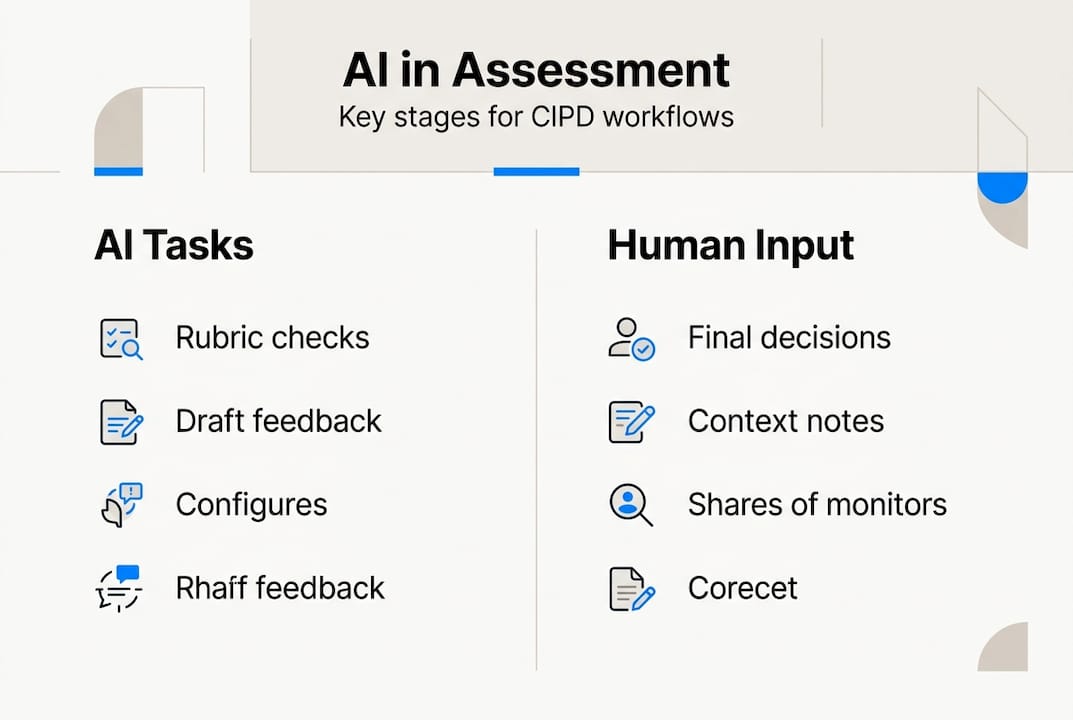 AI in Assessment
Key stages for CIPD workflows

AI Tasks

Rubric checks

Draft feedback

Configures

Rhaff feedback

Human Input

Final decisions

Context notes

Shares of monitors

Corecet