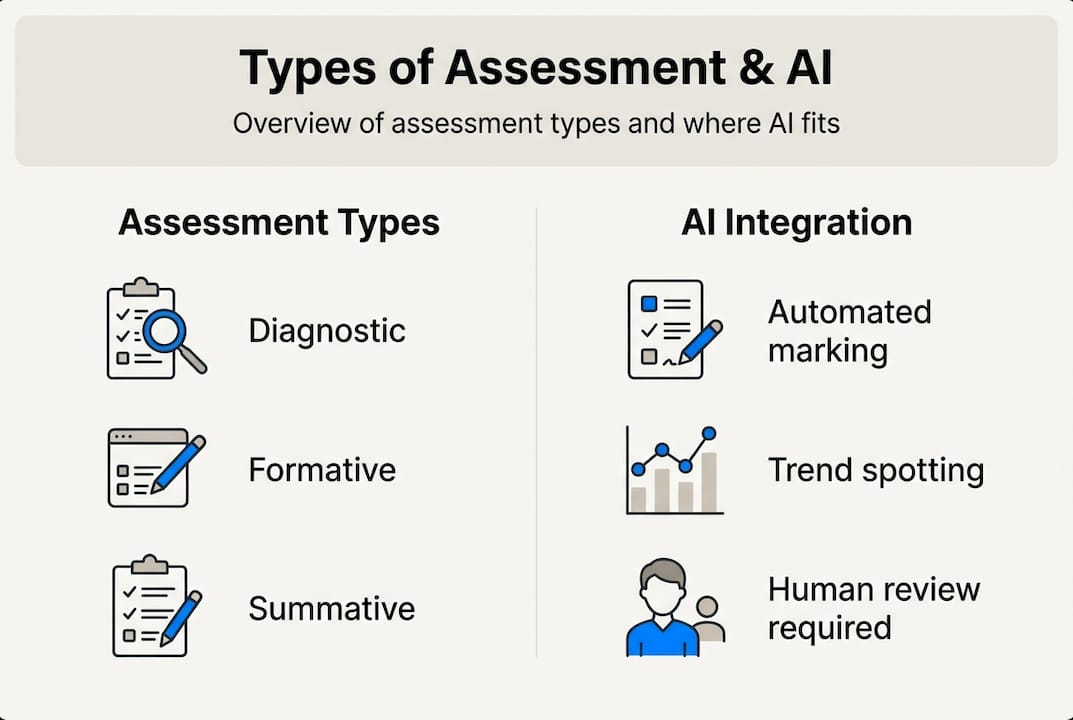 Types of Assessment & AI

Overview of assessment types and where AI fits

Assessment Types

Diagnostic

Formative

Summative

AI Integration

Automated marking

Trend spotting

Human review required