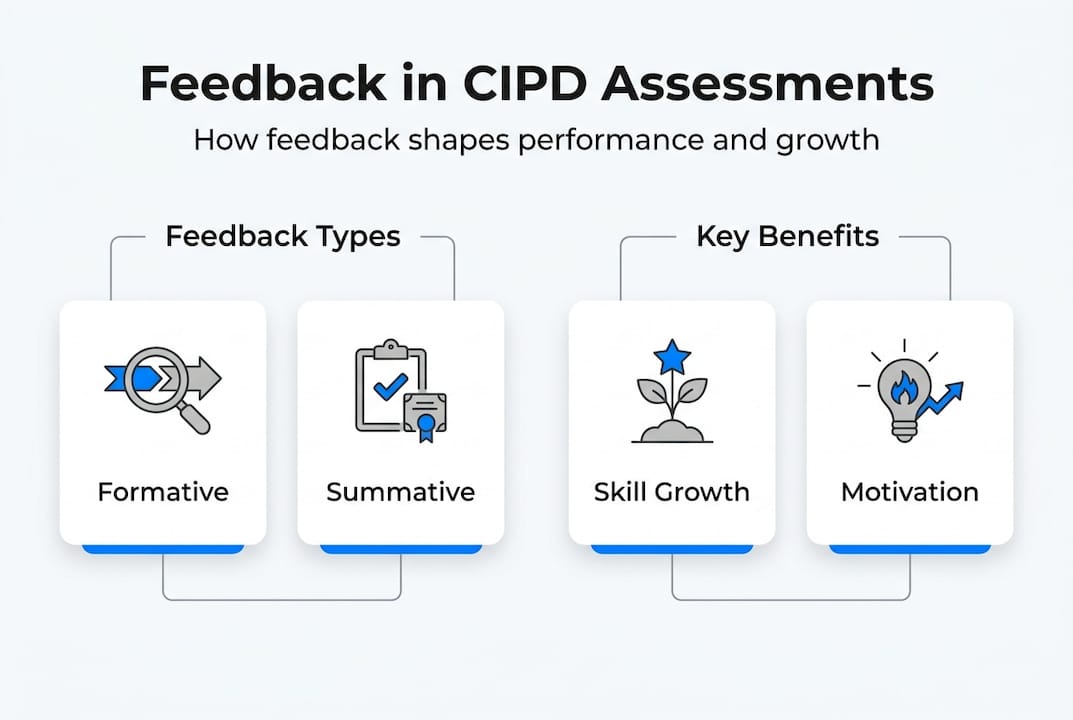 Feedback in CIPD Assessments

How feedback shapes performance and growth

Feedback Types

Formative

Summative

Key Benefits

Skill Growth

Motivation