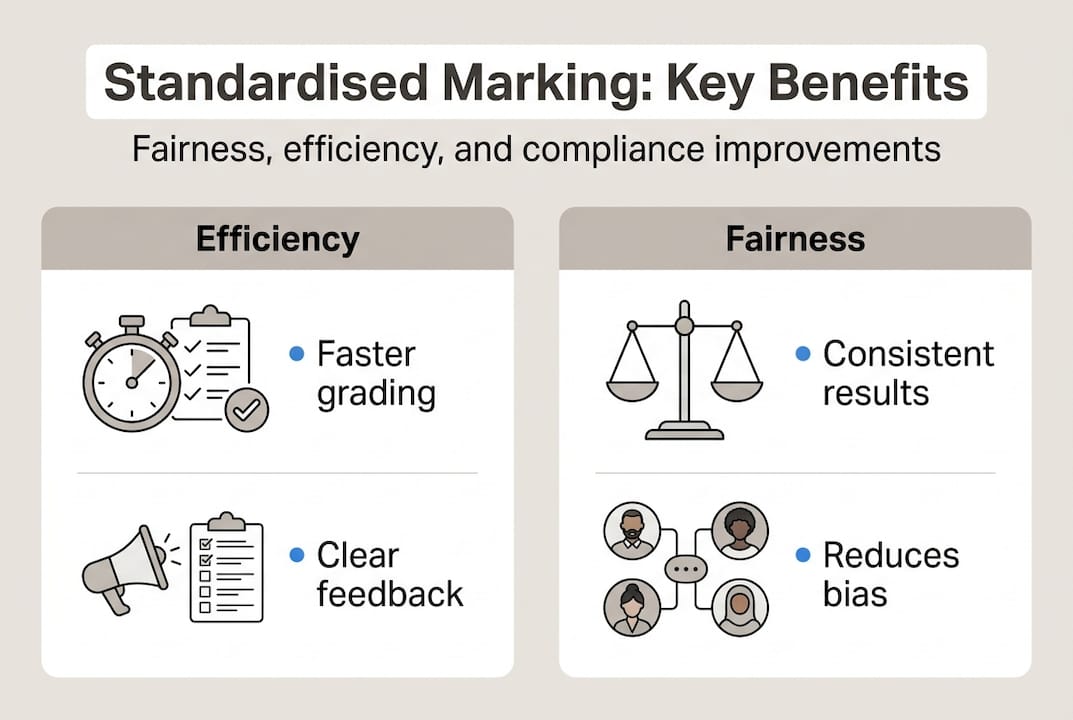 Standardised Marking: Key Benefits

Fairness, efficiency, and compliance improvements

Efficiency

• Faster grading

• Clear feedback

Fairness

• Consistent results

• Reduces bias