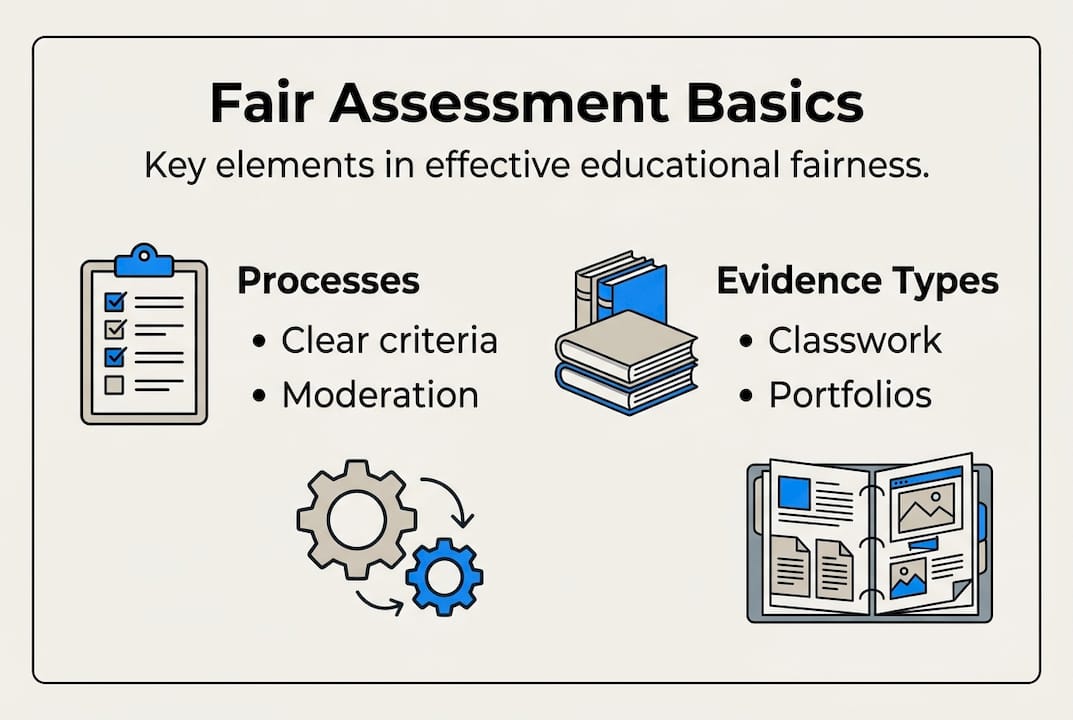 Fair Assessment Basics

Key elements in effective educational fairness.

Processes

• Clear criteria
• Moderation

Evidence Types

• Classwork
• Portfolios