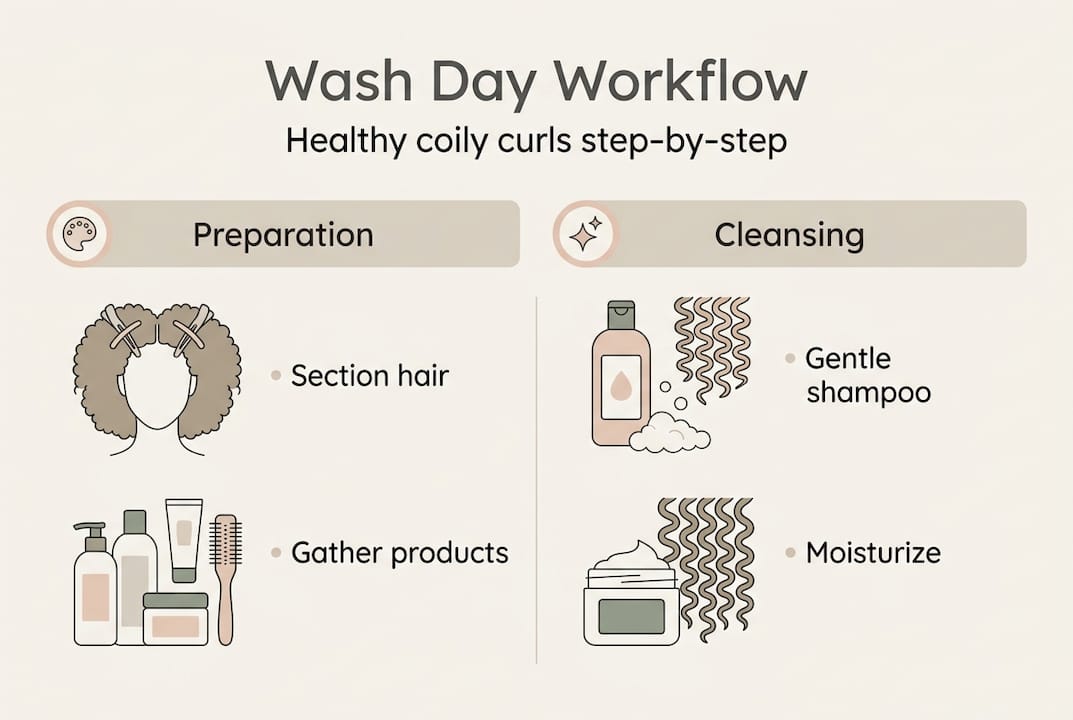 Wash Day Workflow

Healthy coily curls step-by-step

Preparation

• Section hair

• Gather products

Cleansing

• Gentle shampoo

• Moisturize