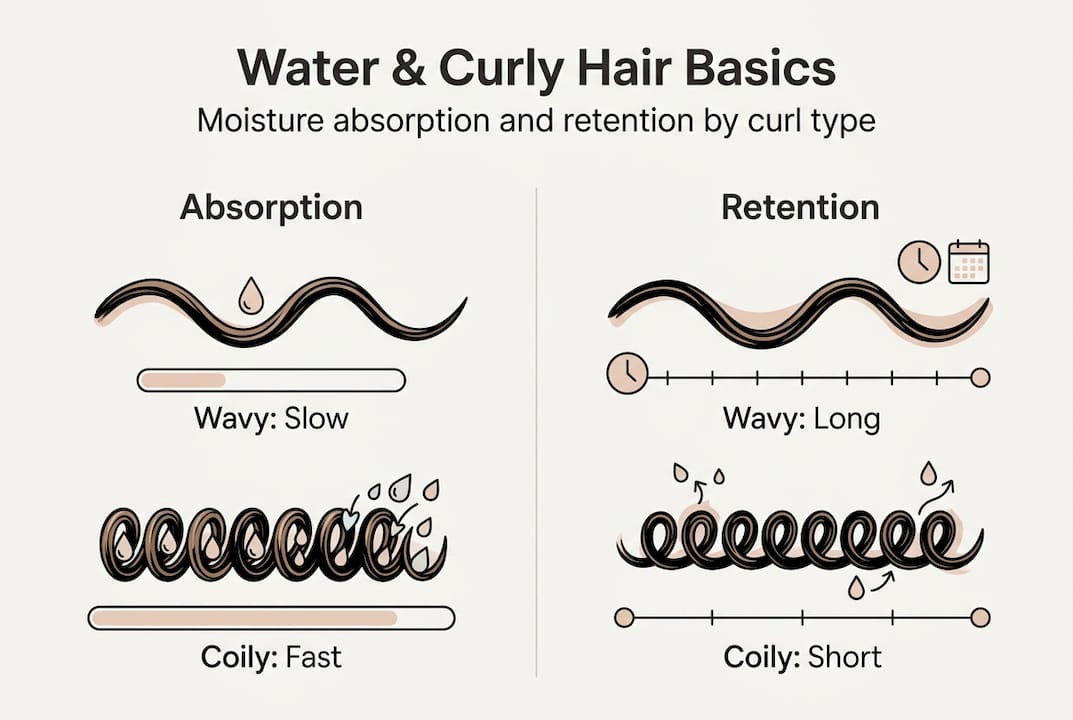 Water & Curly Hair Basics

Moisture absorption and retention by curl type

Absorption

Wavy: Slow

Coily: Fast

Retention

Wavy: Long

Coily: Short