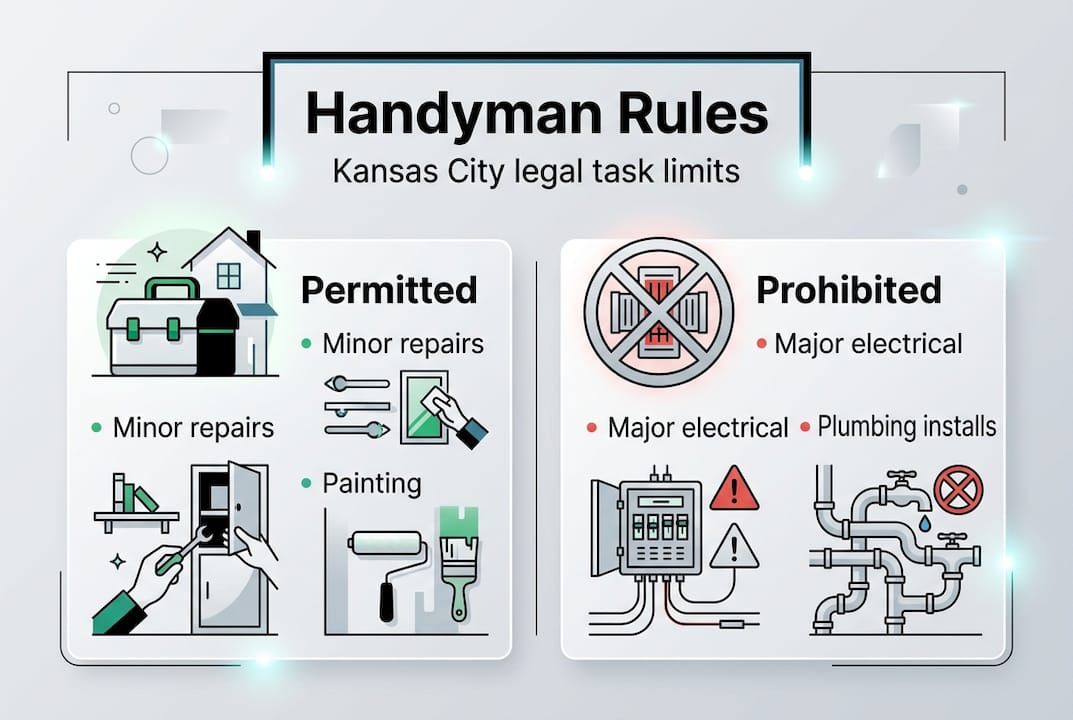 Handyman Rules
Kansas City legal task limits

Permitted
• Minor repairs
• Minor repairs
• Painting

Prohibited
• Major electrical
• Major electrical
• Plumbing installs