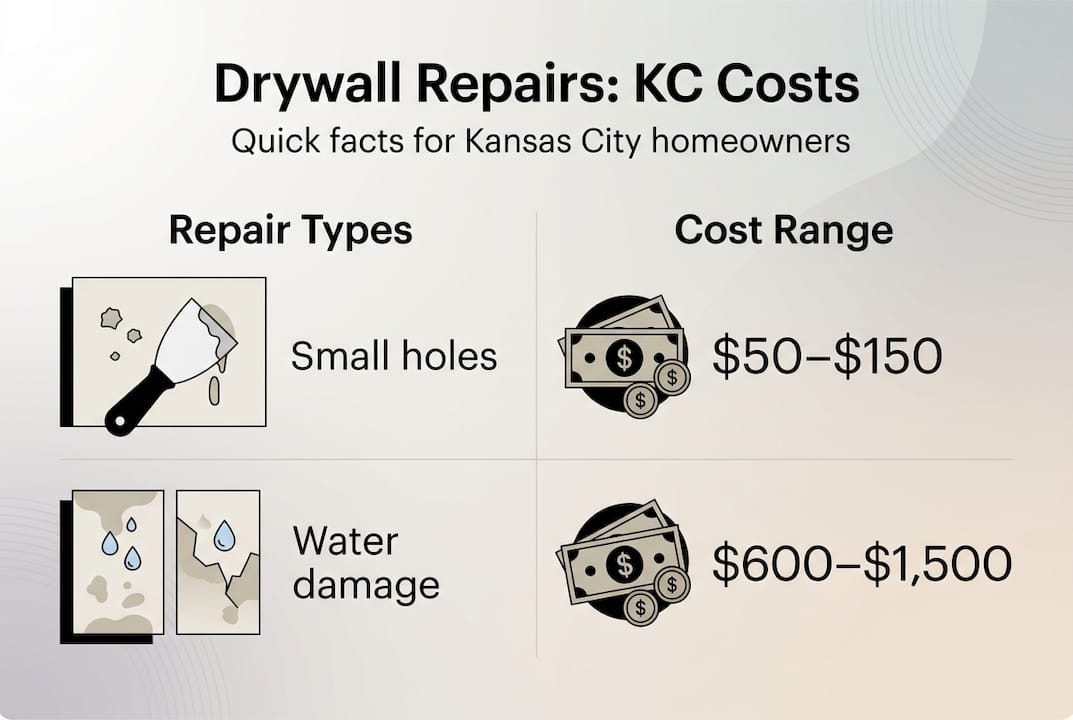 Drywall Repairs: KC Costs
Quick facts for Kansas City homeowners

| Repair Types | Cost Range |
|---|---|
| Small holes | \$50–\$150 |
| Water damage | \$600–\$1,500 |