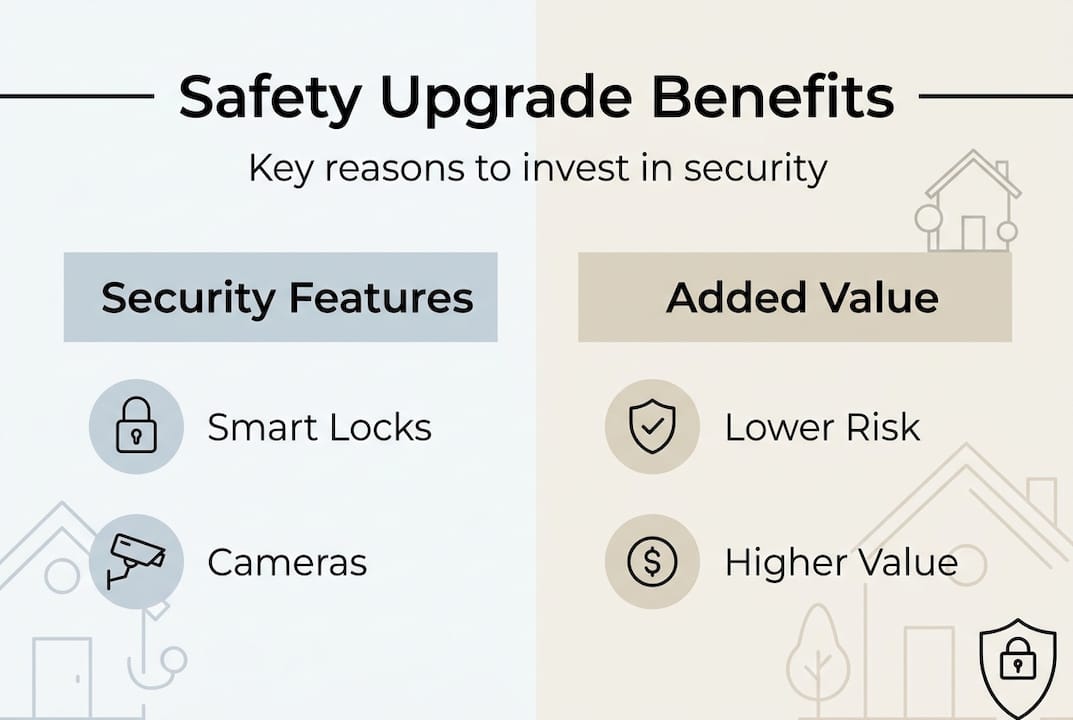 Safety Upgrade Benefits

Key reasons to invest in security

Security Features

Smart Locks

Cameras

Added Value

Lower Risk

Higher Value