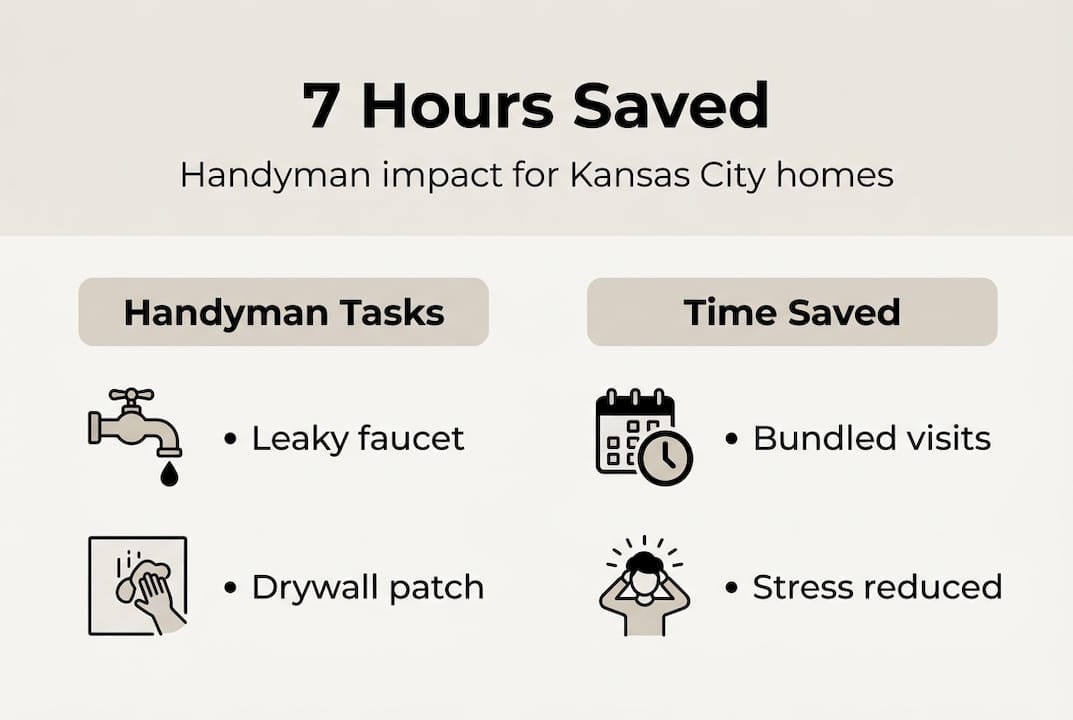 7 Hours Saved

Handyman impact for Kansas City homes

Handyman Tasks

• Leaky faucet

• Drywall patch

Time Saved

• Bundled visits

• Stress reduced