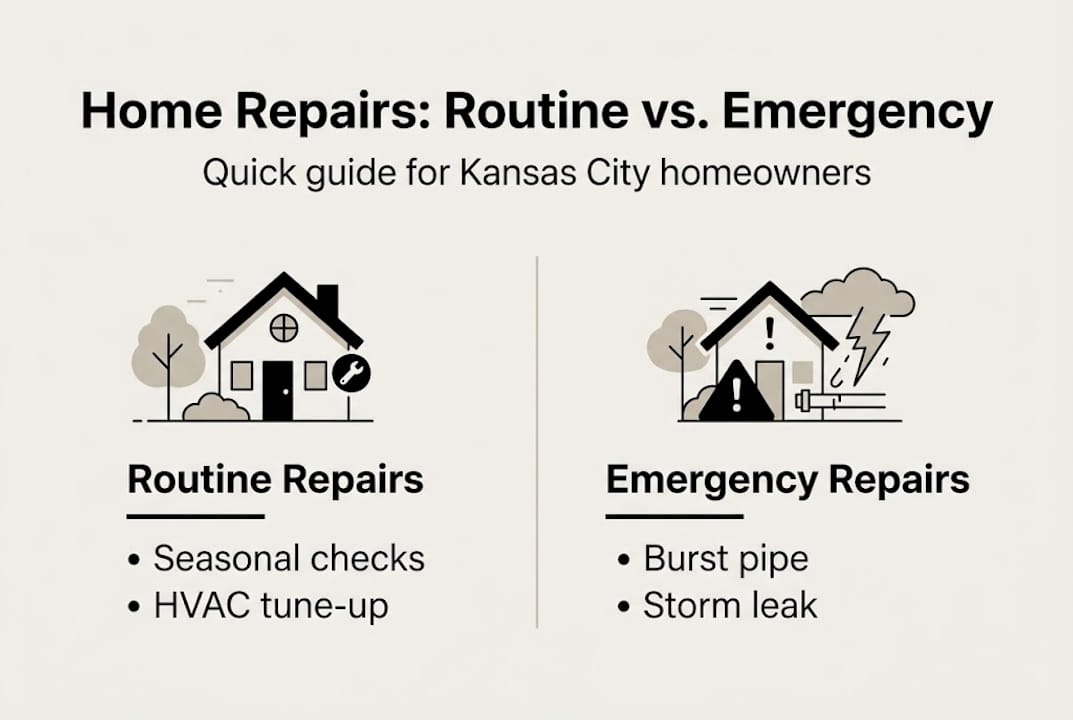 Home Repairs: Routine vs. Emergency

Quick guide for Kansas City homeowners

Routine Repairs

• Seasonal checks
• HVAC tune-up

Emergency Repairs

• Burst pipe
• Storm leak