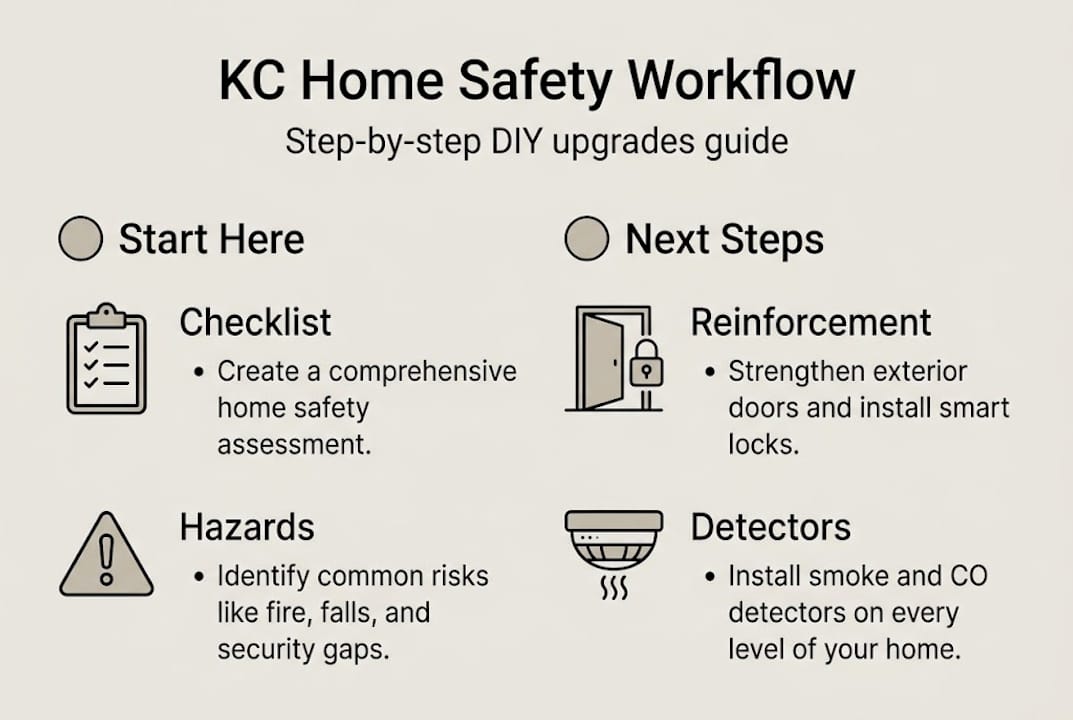 KC Home Safety Workflow
Step-by-step DIY upgrades guide

Start Here

Checklist
• Create a comprehensive home safety assessment.

Hazards
• Identify common risks like fire, falls, and security gaps.

Next Steps

Reinforcement
• Strengthen exterior doors and install smart locks.

Detectors
• Install smoke and CO detectors on every level of your home.