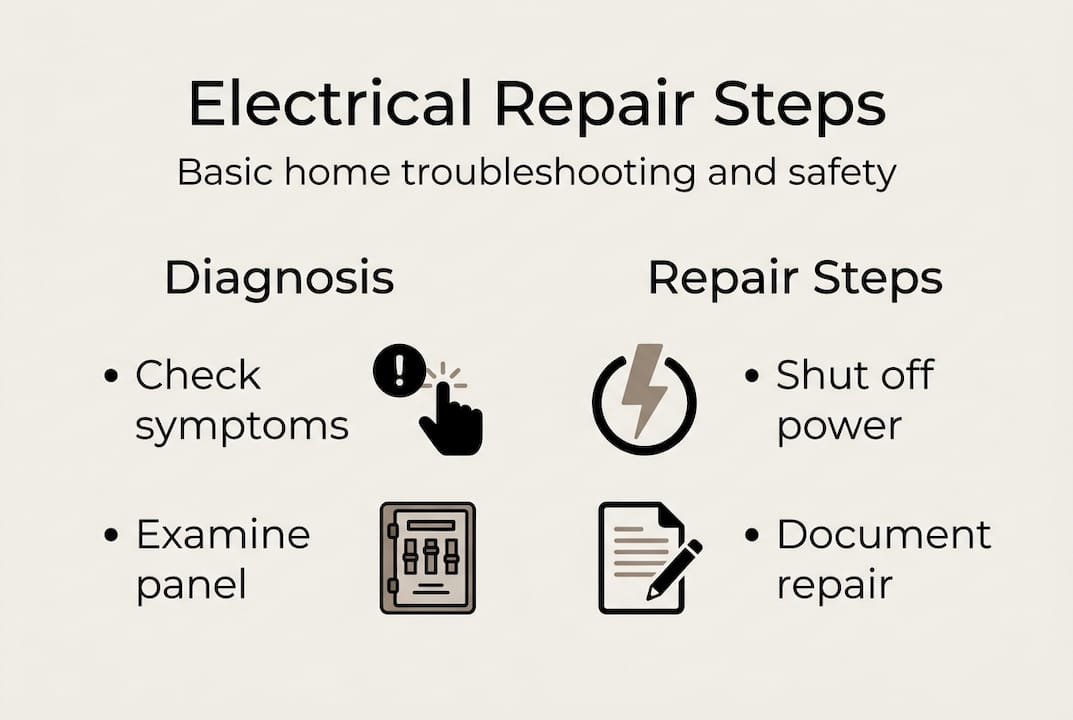 Electrical Repair Steps

Basic home troubleshooting and safety

Diagnosis

• Check symptoms

• Examine panel

Repair Steps

• Shut off power

• Document repair