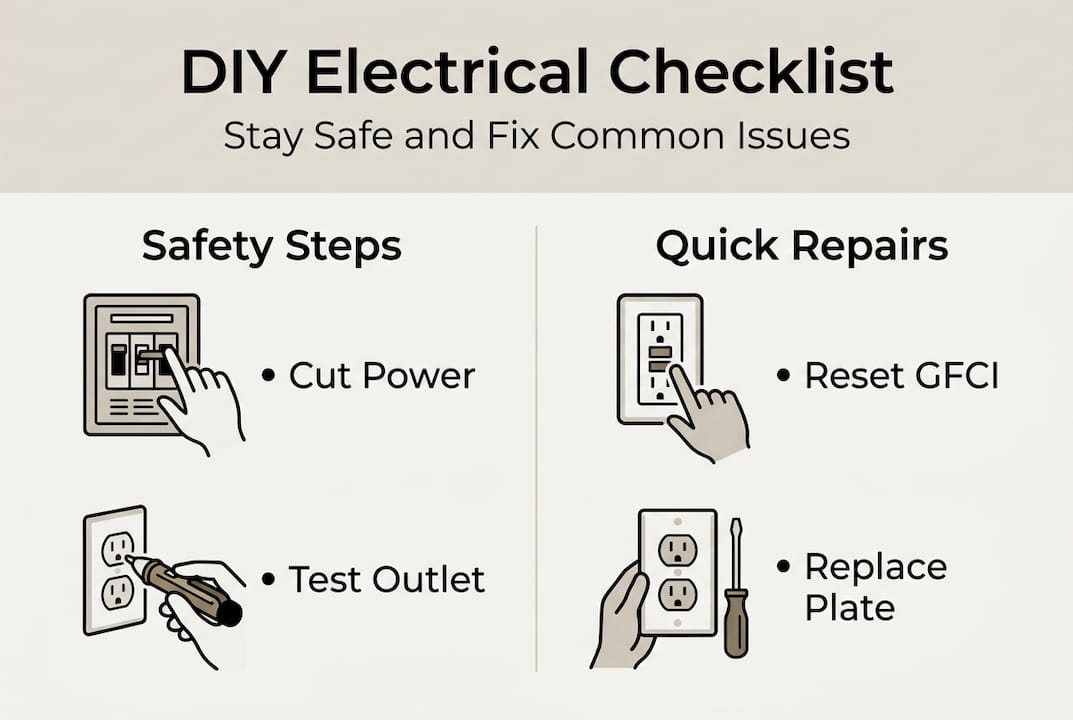 DIY Electrical Checklist
Stay Safe and Fix Common Issues

Safety Steps

• Cut Power

• Test Outlet

Quick Repairs

• Reset GFCI

• Replace Plate