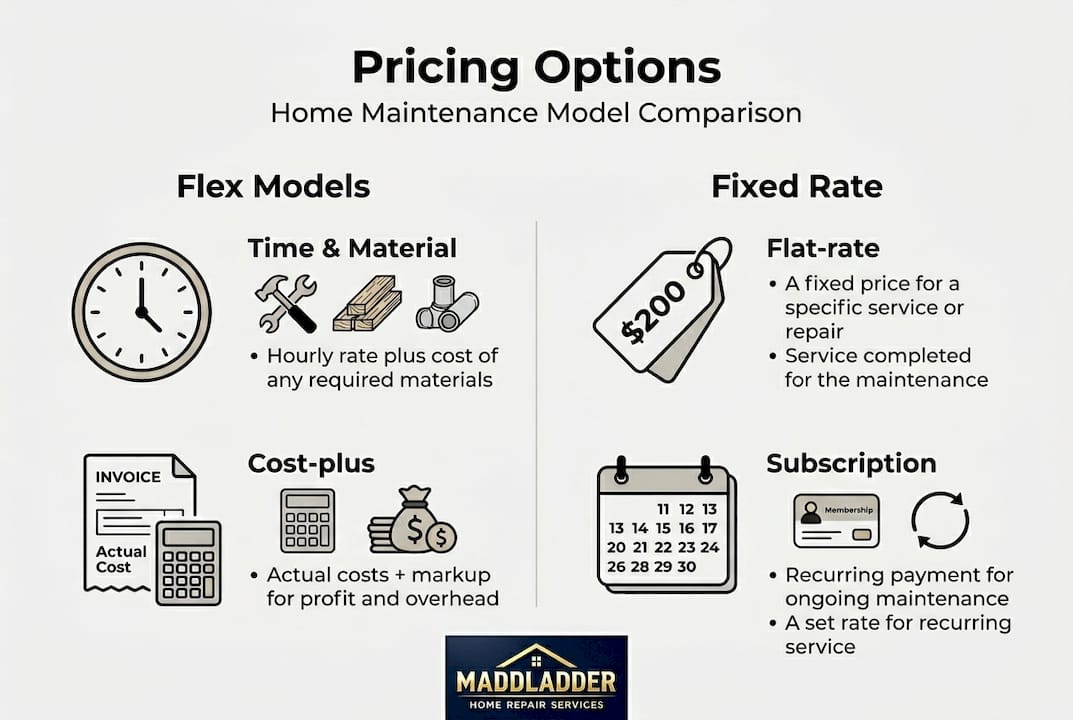 Pricing Options
Home Maintenance Model Comparison

Flex Models

Time & Material

• Hourly rate plus cost of any required materials

INVOICE
Actual Cost

Cost-plus

• Actual costs + markup for profit and overhead

Fixed Rate

$200

Flat-rate

• A fixed price for a specific service or repair
• Service completed for the maintenance

11 12 13
13 14 15 16 17
20 21 22 23 24
26 28 29 30

Subscription

Membership

• Recurring payment for ongoing maintenance
• A set rate for recurring service

MADDLADDER
HOME REPAIR SERVICES