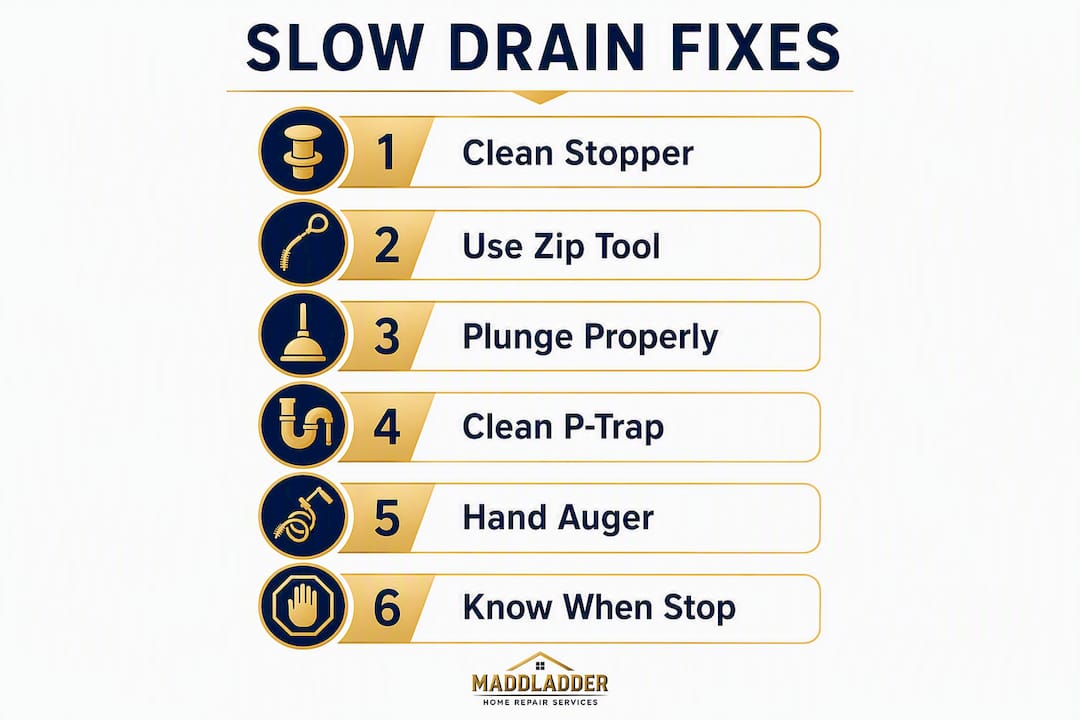 SLOW DRAIN FIXES

1 Clean Stopper

2 Use Zip Tool

3 Plunge Properly

4 Clean P-Trap

5 Hand Auger

6 Know When Stop

MADDLADDER
HOME REPAIR SERVICES