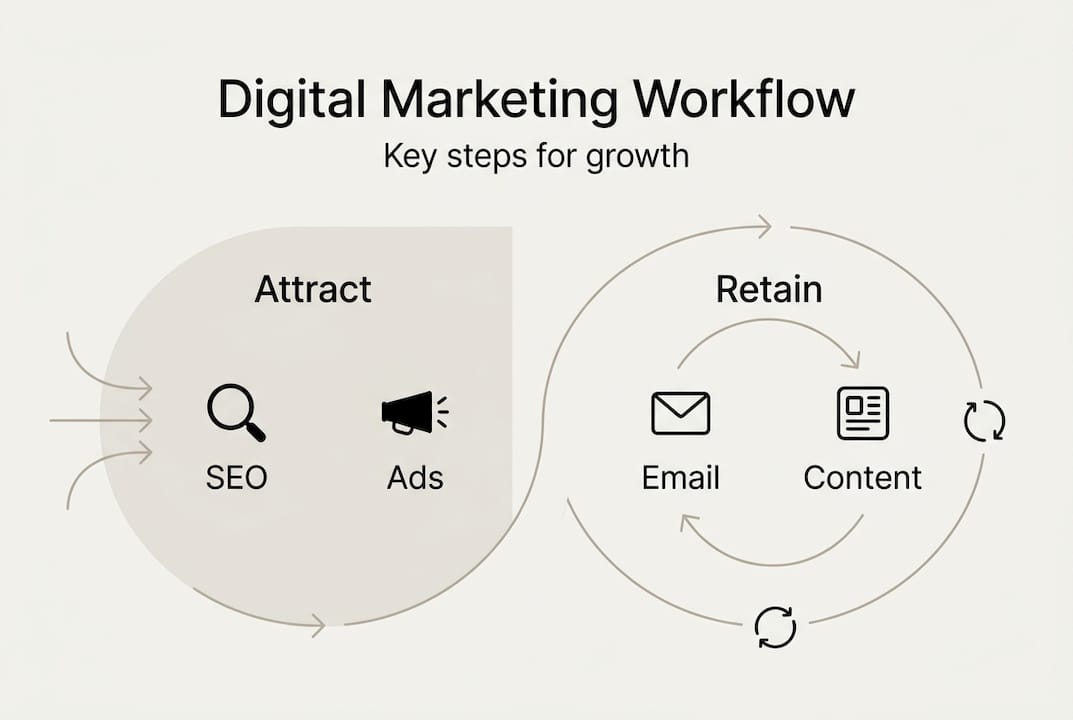 Digital Marketing Workflow
Key steps for growth

Attract

SEO

Ads

Retain

Email

Content