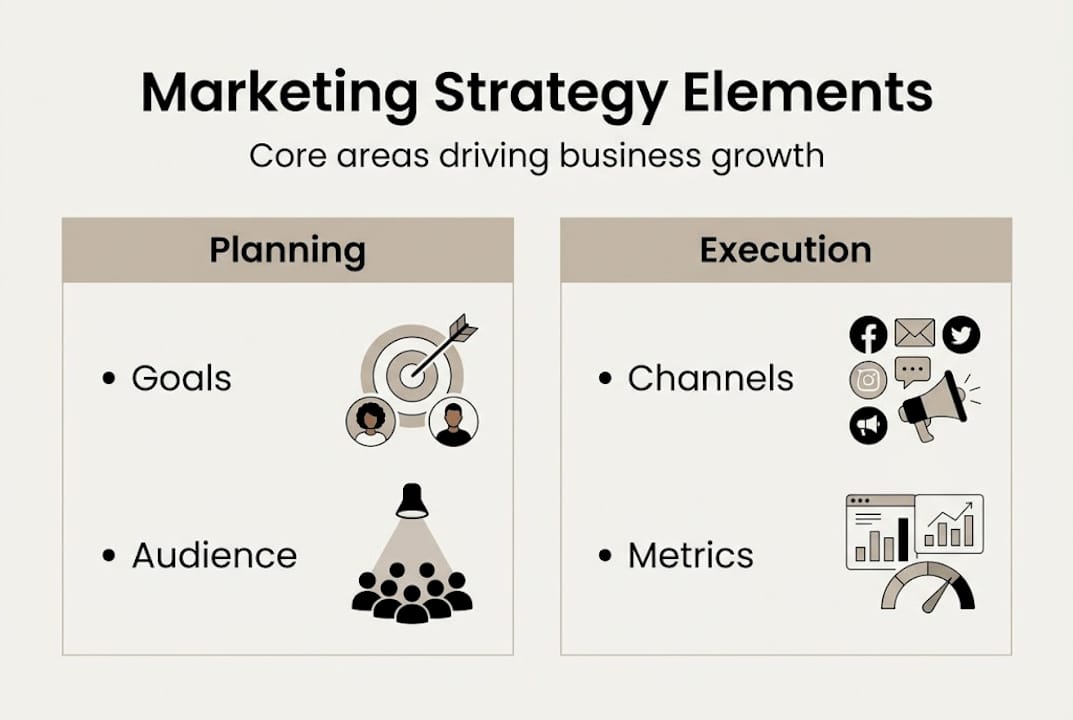 Marketing Strategy Elements

Core areas driving business growth

Planning

• Goals

• Audience

Execution

• Channels

• Metrics