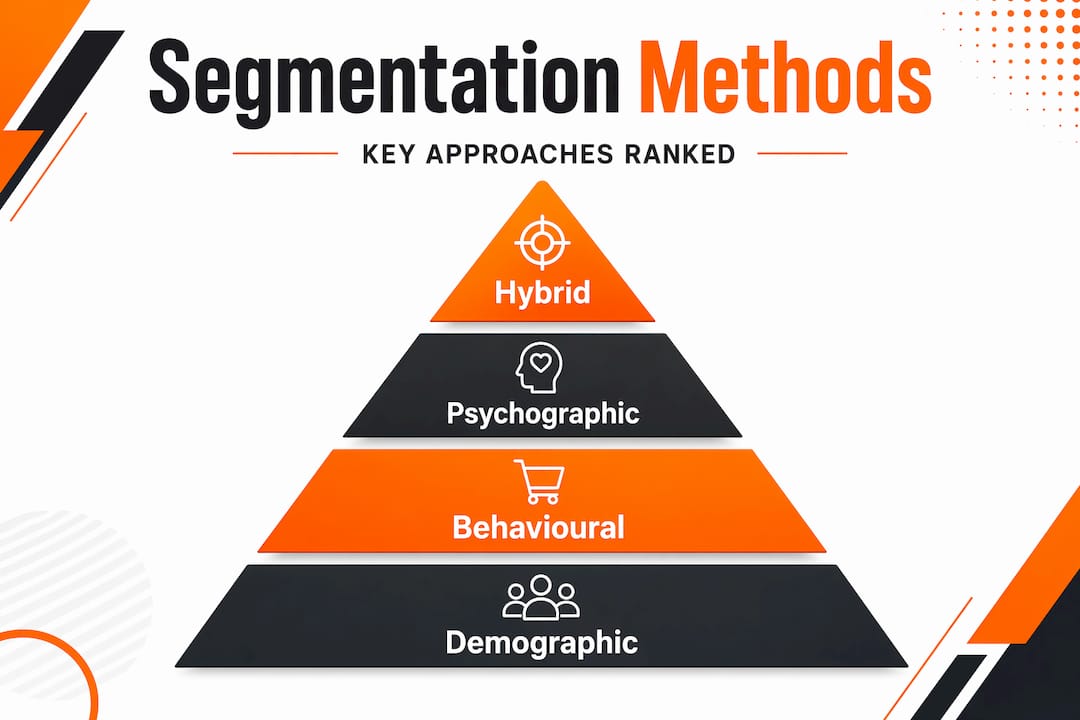 Segmentation Methods

KEY APPROACHES RANKED

Hybrid

Psychographic

Behavioural

Demographic