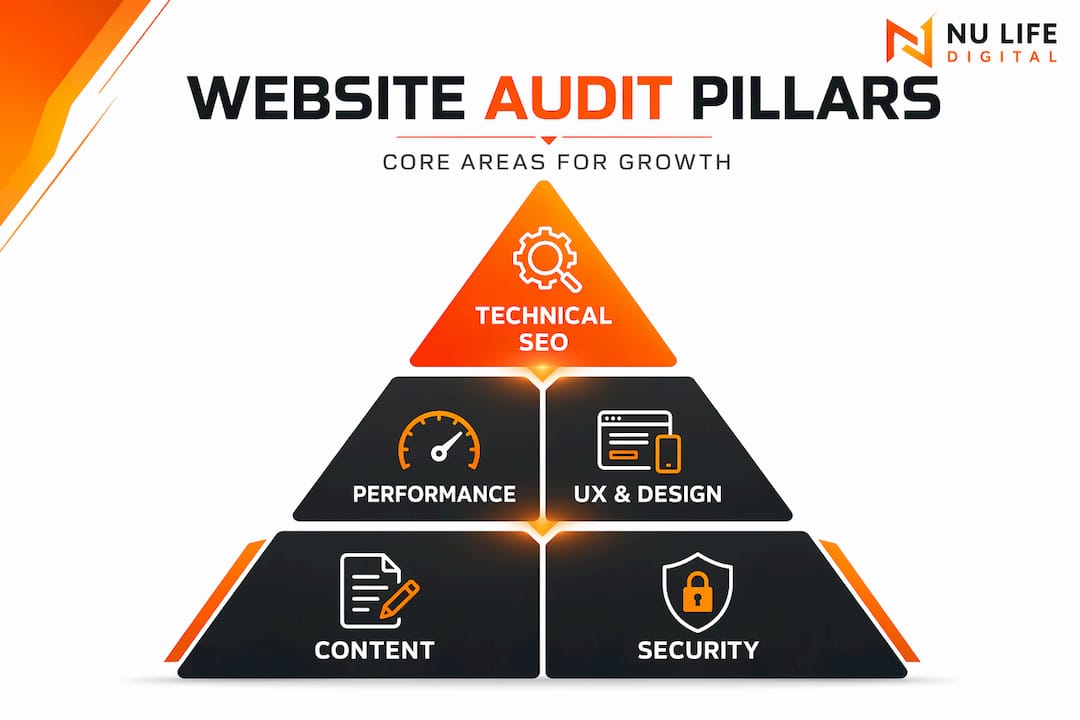 NU LIFE
DIGITAL

WEBSITE AUDIT PILLARS

CORE AREAS FOR GROWTH

TECHNICAL SEO

PERFORMANCE

UX & DESIGN

CONTENT

SECURITY