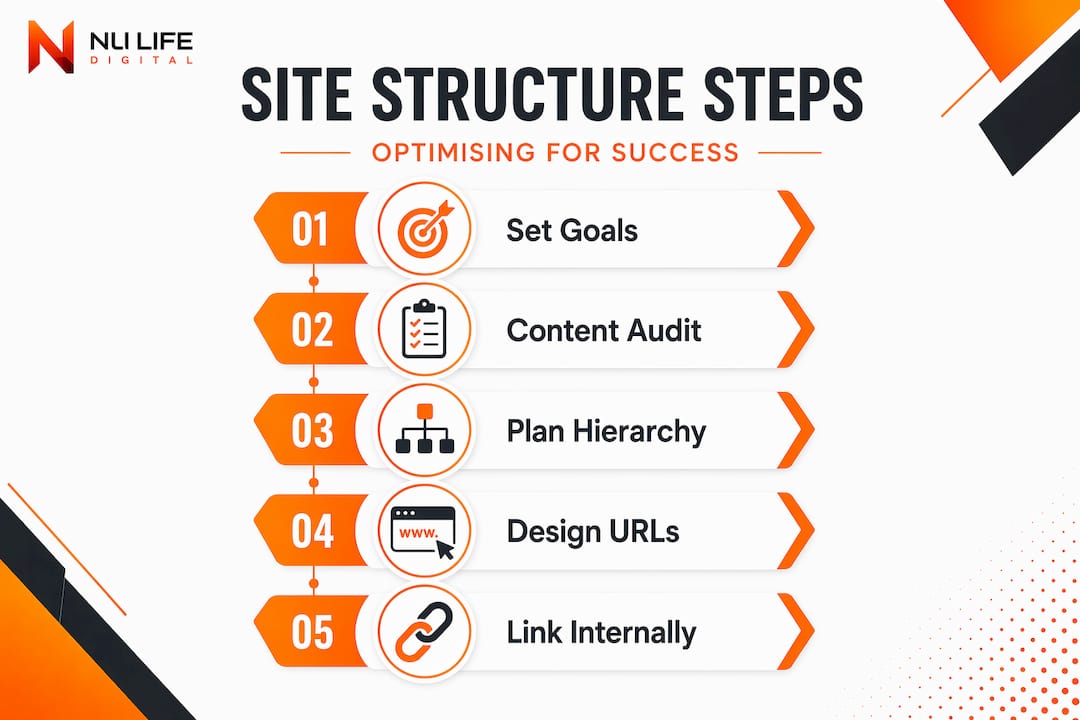 NU LIFE
DIGITAL

SITE STRUCTURE STEPS

OPTIMISING FOR SUCCESS

01 Set Goals

02 Content Audit

03 Plan Hierarchy

04 www. Design URLs

05 Link Internally