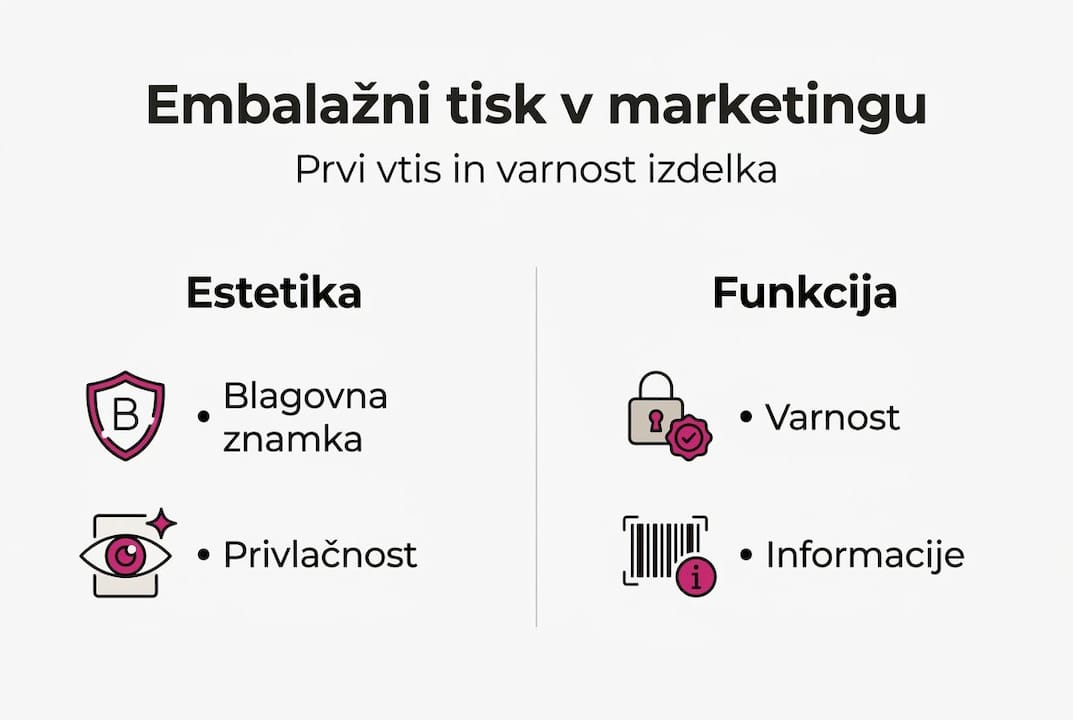 Embalažni tisk v marketingu
Prvi vtis in varnost izdelka

Estetika

B

• Blagovna znamka

• Privlačnost

Funkcija

• Varnost

• Informacije