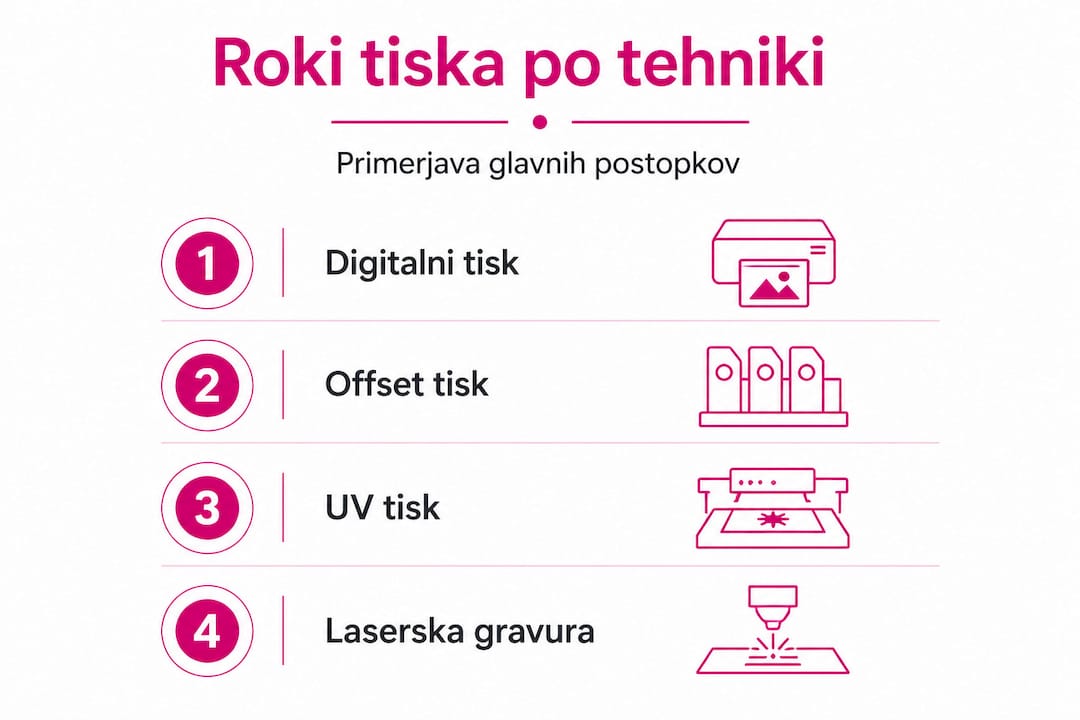 Roki tiska po tehniki

Primerjava glavnih postopkov

1 Digitalni tisk

2 Offset tisk

3 UV tisk

4 Laserska gravura