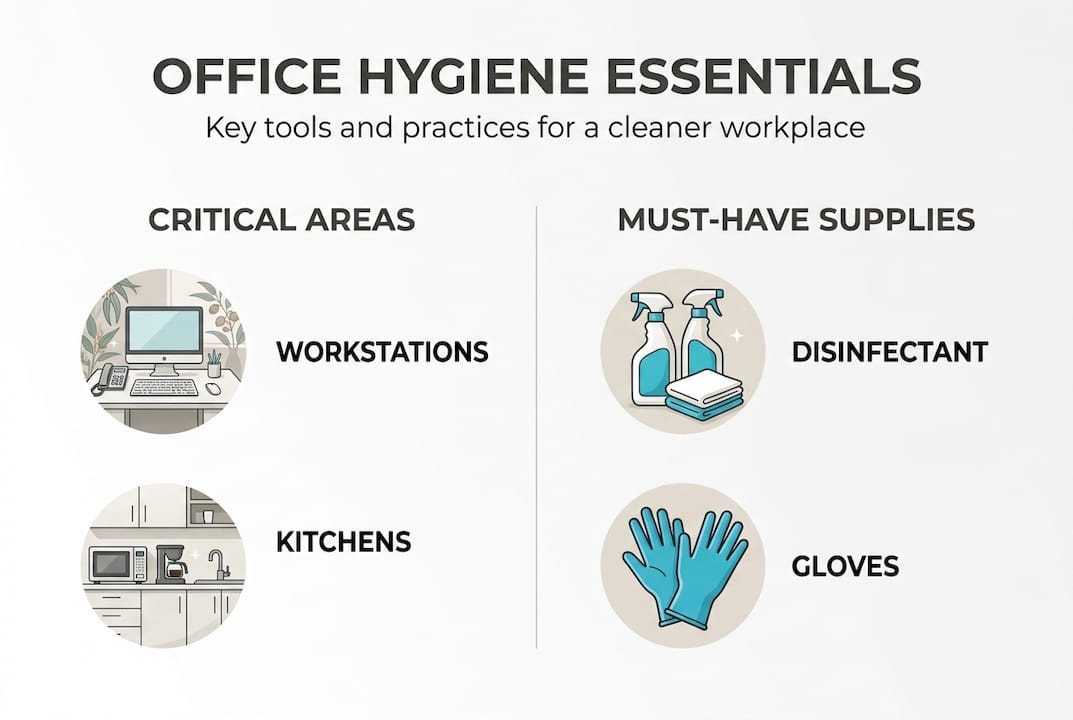 OFFICE HYGIENE ESSENTIALS
Key tools and practices for a cleaner workplace

CRITICAL AREAS

WORKSTATIONS

KITCHENS

MUST-HAVE SUPPLIES

DISINFECTANT

GLOVES