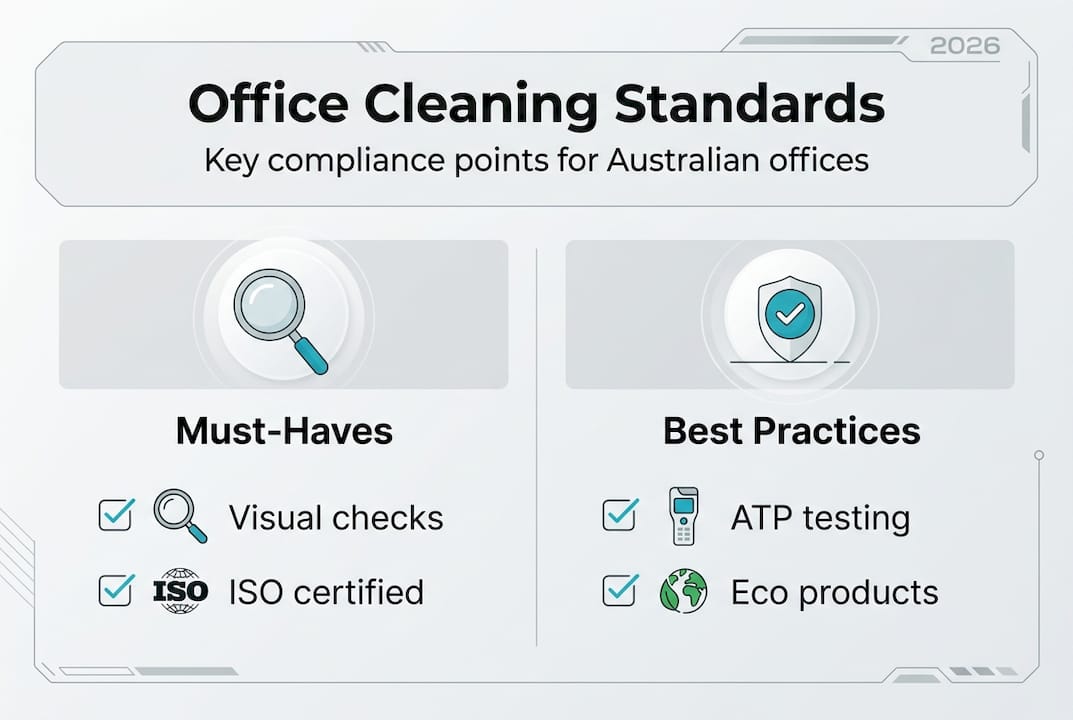 2026

Office Cleaning Standards

Key compliance points for Australian offices

Must-Haves

Visual checks

ISO

ISO certified

Best Practices

ATP testing

Eco products