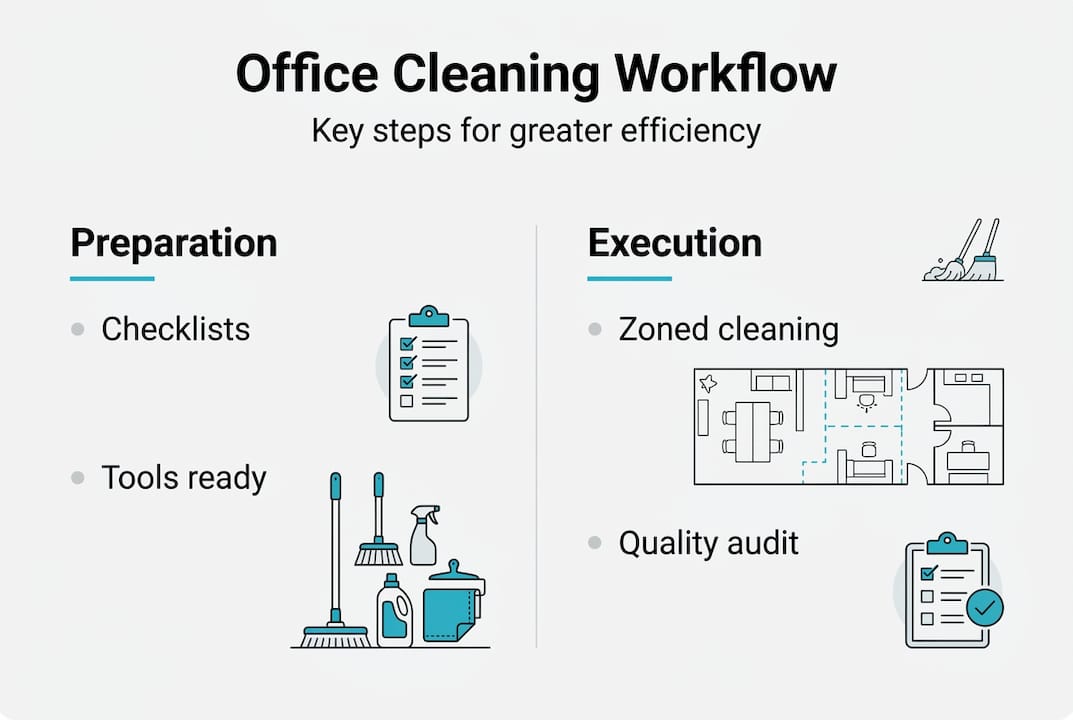 Office Cleaning Workflow
Key steps for greater efficiency

Preparation

• Checklists

• Tools ready

Execution

• Zoned cleaning

• Quality audit