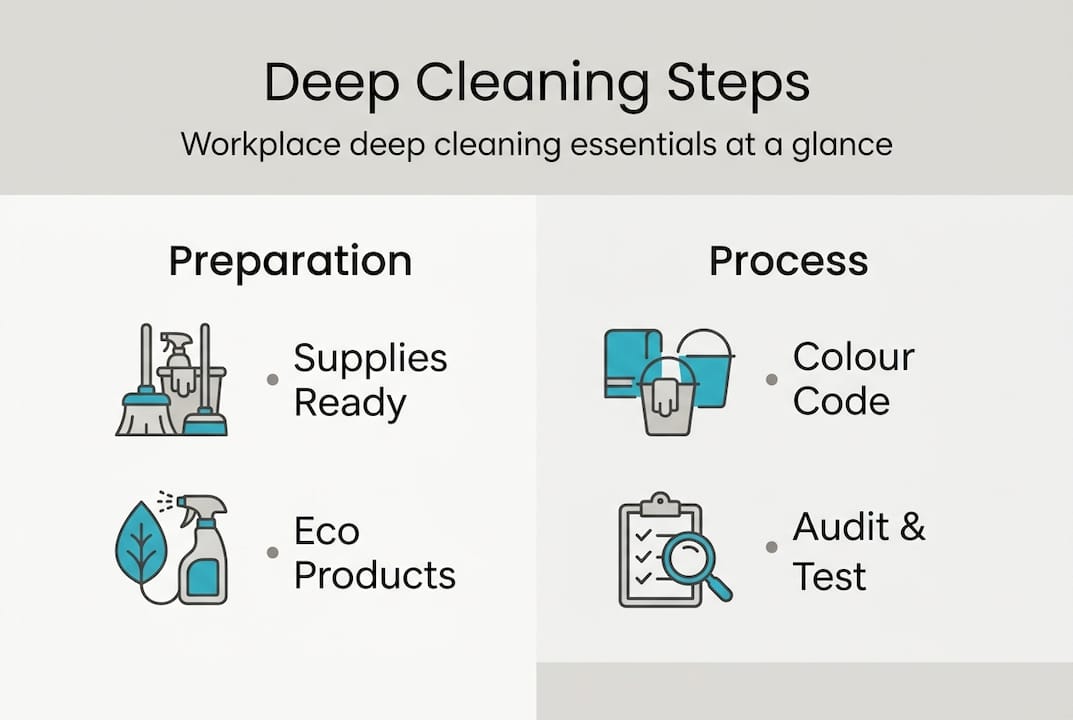 Deep Cleaning Steps

Workplace deep cleaning essentials at a glance

Preparation

• Supplies Ready

• Eco Products

Process

• Colour Code

• Audit & Test