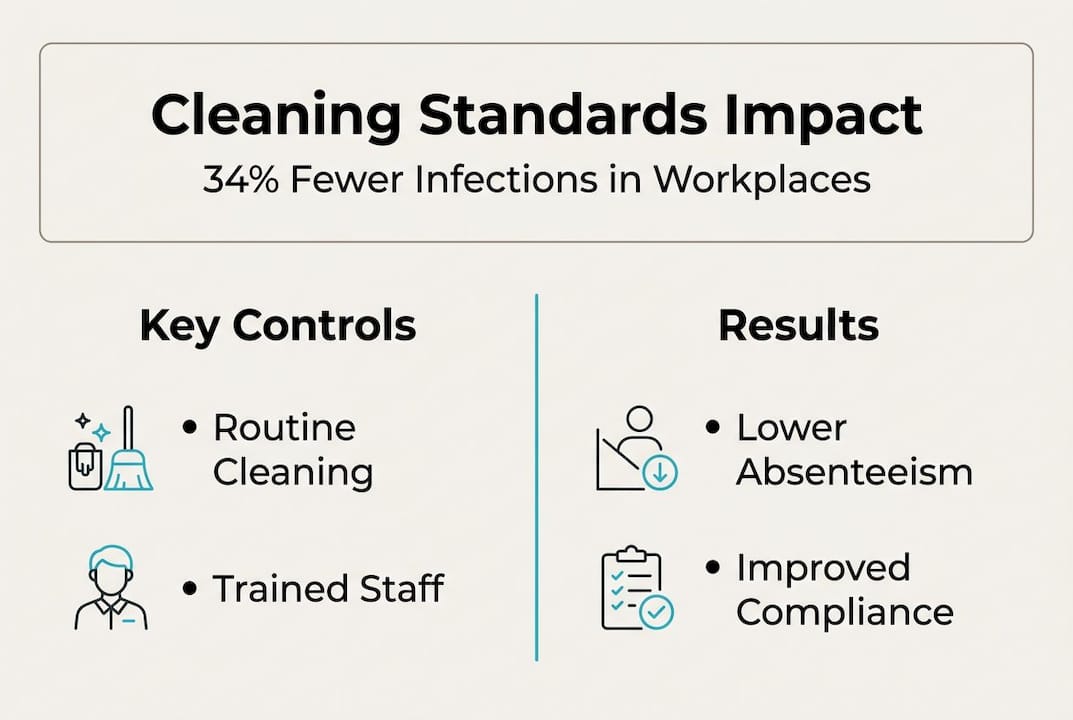 Cleaning Standards Impact
34% Fewer Infections in Workplaces

Key Controls

• Routine Cleaning

• Trained Staff

Results

• Lower Absenteeism

• Improved Compliance