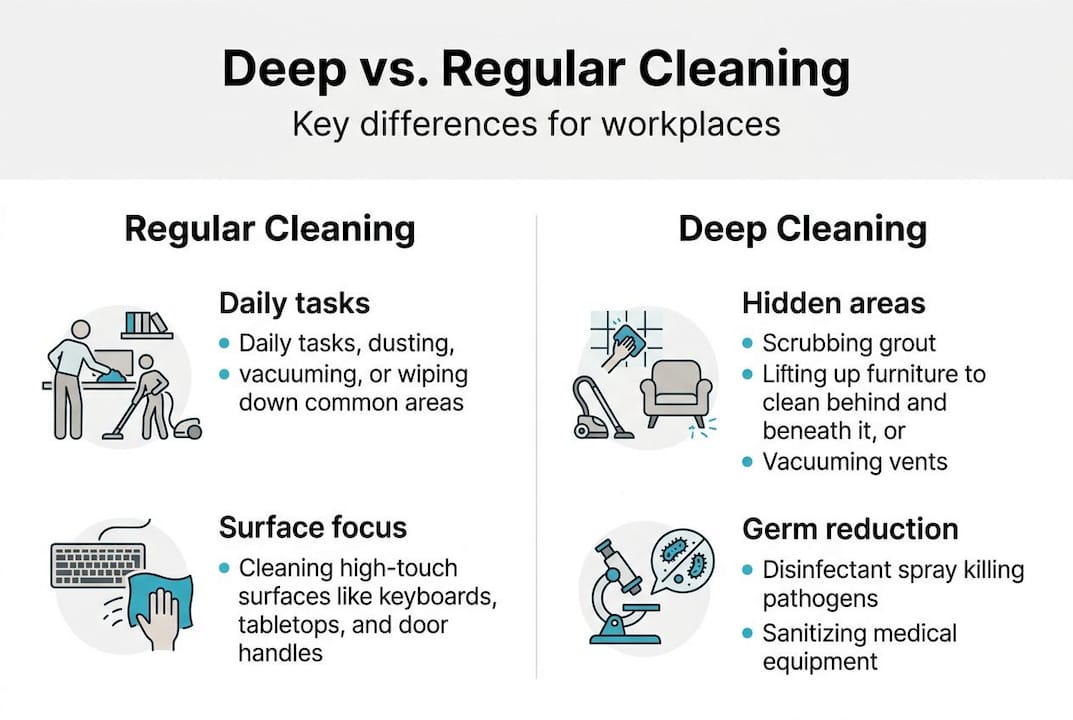 Deep vs. Regular Cleaning
Key differences for workplaces

Regular Cleaning

Daily tasks
• Daily tasks, dusting,
• vacuuming, or wiping down common areas

Surface focus
• Cleaning high-touch surfaces like keyboards, tabletops, and door handles

Deep Cleaning

Hidden areas
• Scrubbing grout
• Lifting up furniture to clean behind and beneath it, or
• Vacuuming vents

Germ reduction
• Disinfectant spray killing pathogens
• Sanitizing medical equipment