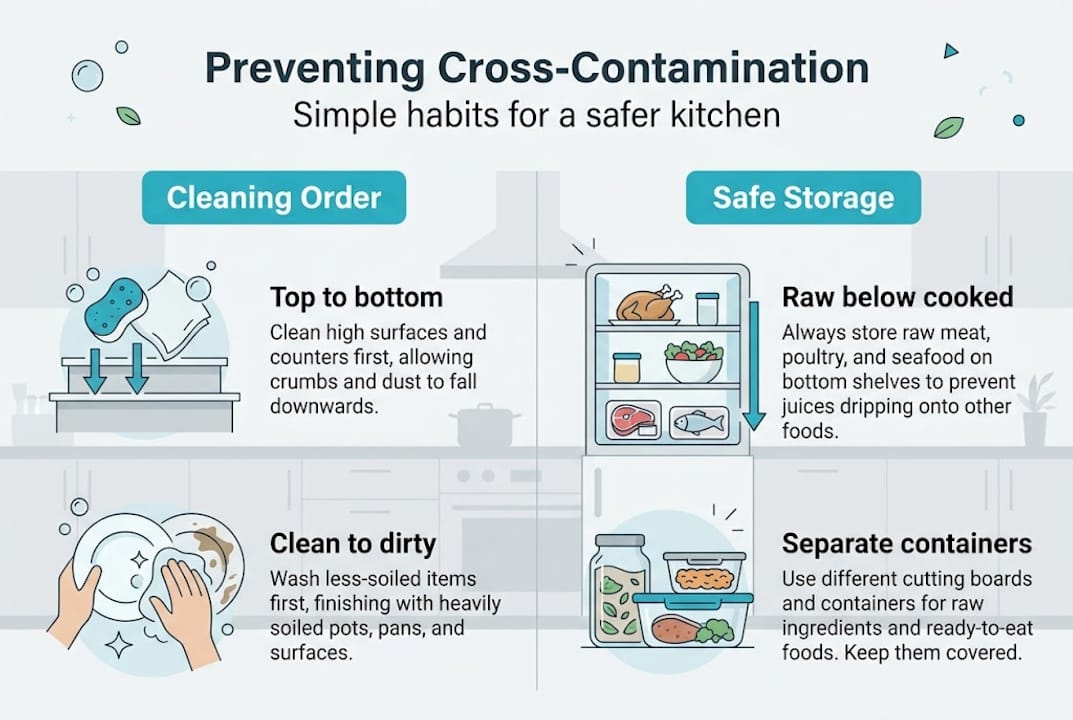 Preventing Cross-Contamination
Simple habits for a safer kitchen

Cleaning Order

Top to bottom
Clean high surfaces and counters first, allowing crumbs and dust to fall downwards.

Clean to dirty
Wash less-soiled items first, finishing with heavily soiled pots, pans, and surfaces.

Safe Storage

Raw below cooked
Always store raw meat, poultry, and seafood on bottom shelves to prevent juices dripping onto other foods.

Separate containers
Use different cutting boards and containers for raw ingredients and ready-to-eat foods. Keep them covered.