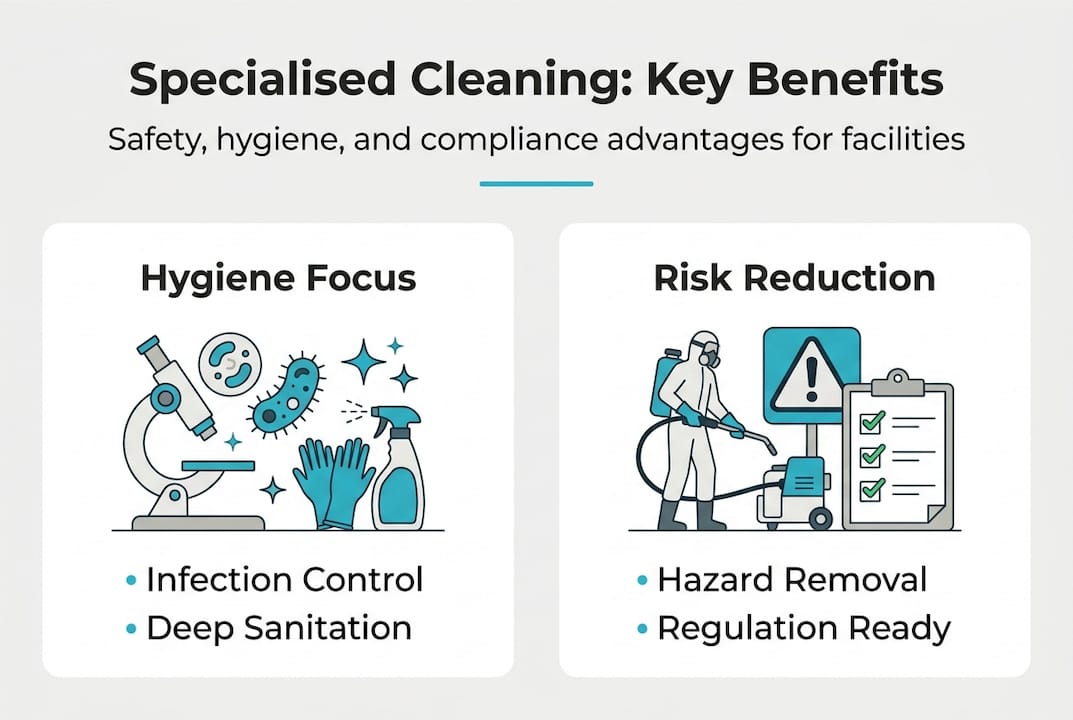 Specialised Cleaning: Key Benefits

Safety, hygiene, and compliance advantages for facilities

Hygiene Focus

• Infection Control
• Deep Sanitation

Risk Reduction

• Hazard Removal
• Regulation Ready