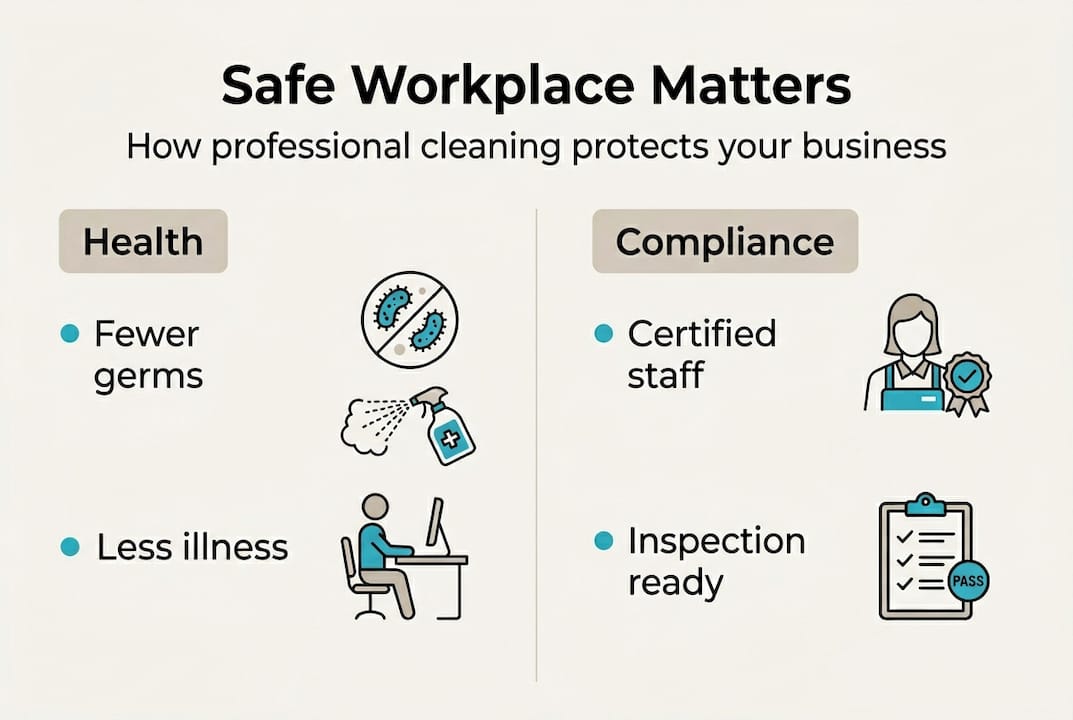 Safe Workplace Matters

How professional cleaning protects your business

Health

- Fewer germs

- Less illness

Compliance

- Certified staff

- Inspection ready

PASS