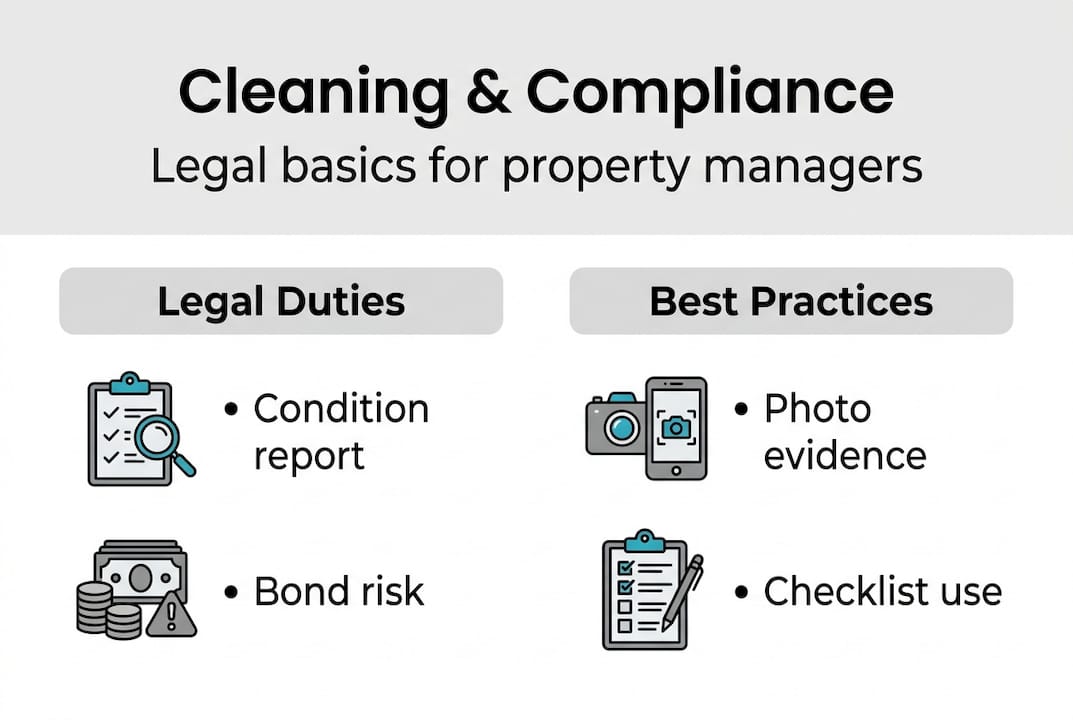 Cleaning & Compliance
Legal basics for property managers

Legal Duties

• Condition report

• Bond risk

Best Practices

• Photo evidence

• Checklist use