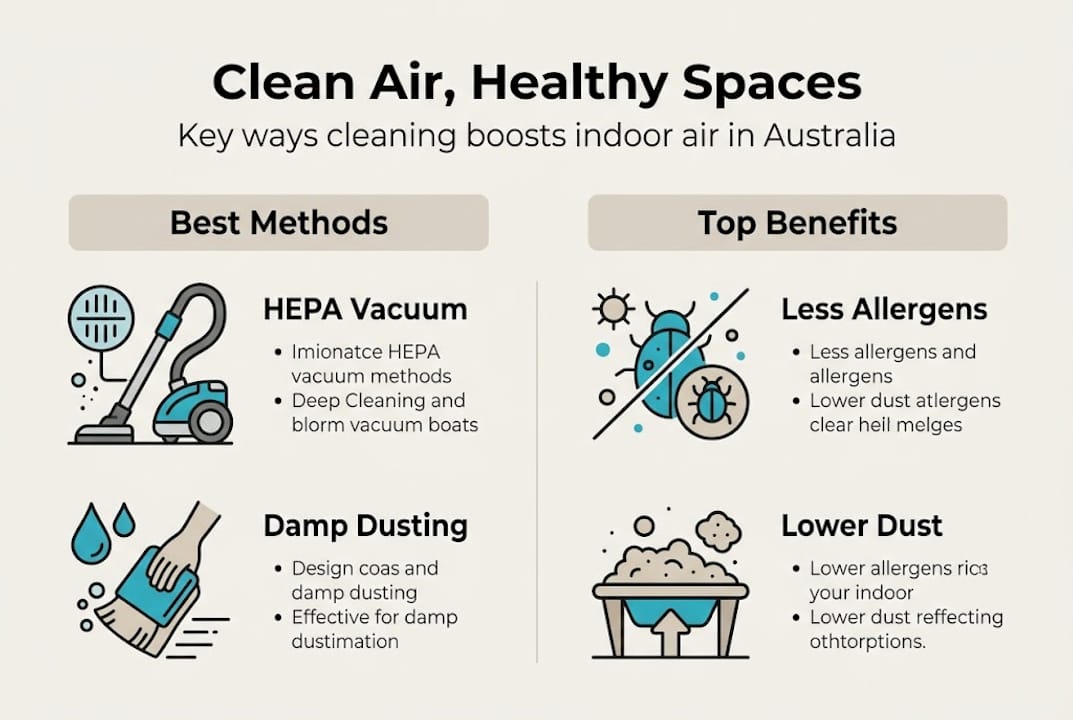 Clean Air, Healthy Spaces

Key ways cleaning boosts indoor air in Australia

Best Methods

HEPA Vacuum

• Imionatce HEPA vacuum methods
• Deep Cleaning and blorm vacuum boats

Damp Dusting

• Design coas and damp dusting
• Effective for damp dustimation

Top Benefits

Less Allergens

• Less allergens and allergens
• Lower dust atlergens clear heil melges

Lower Dust

• Lower allergens ric3 your indoor
• Lower dust reffecting othtorptions.