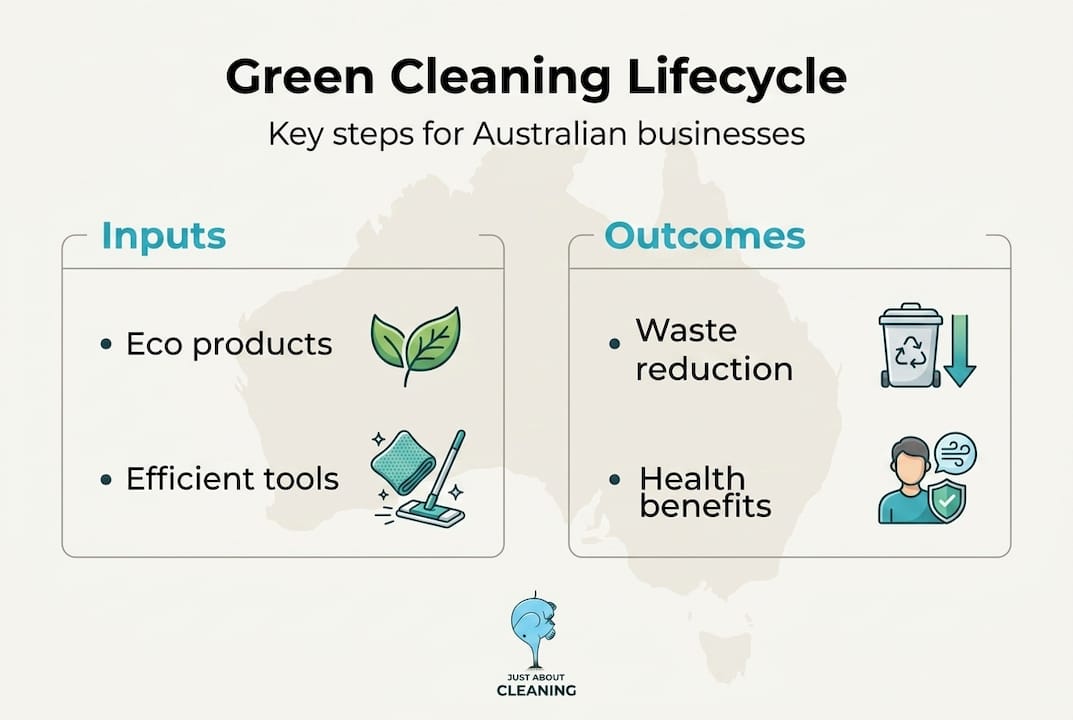 Green Cleaning Lifecycle

Key steps for Australian businesses

Inputs

• Eco products

• Efficient tools

Outcomes

• Waste reduction

• Health benefits

JUST ABOUT
CLEANING