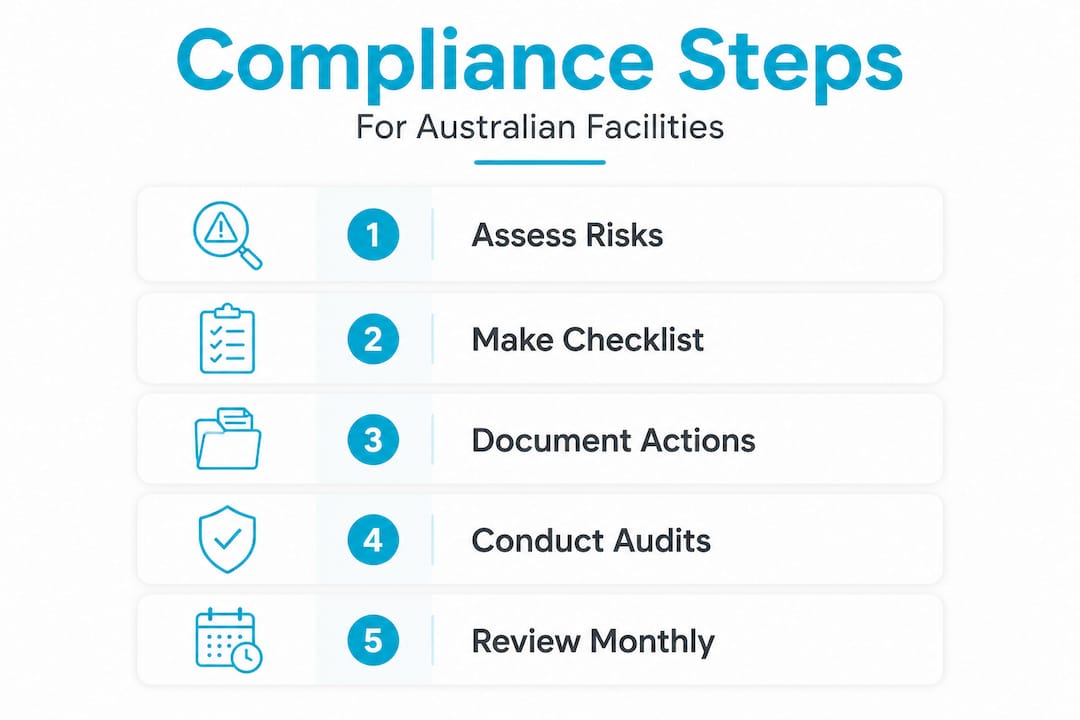 Compliance Steps

For Australian Facilities

1 Assess Risks

2 Make Checklist

3 Document Actions

4 Conduct Audits

5 Review Monthly