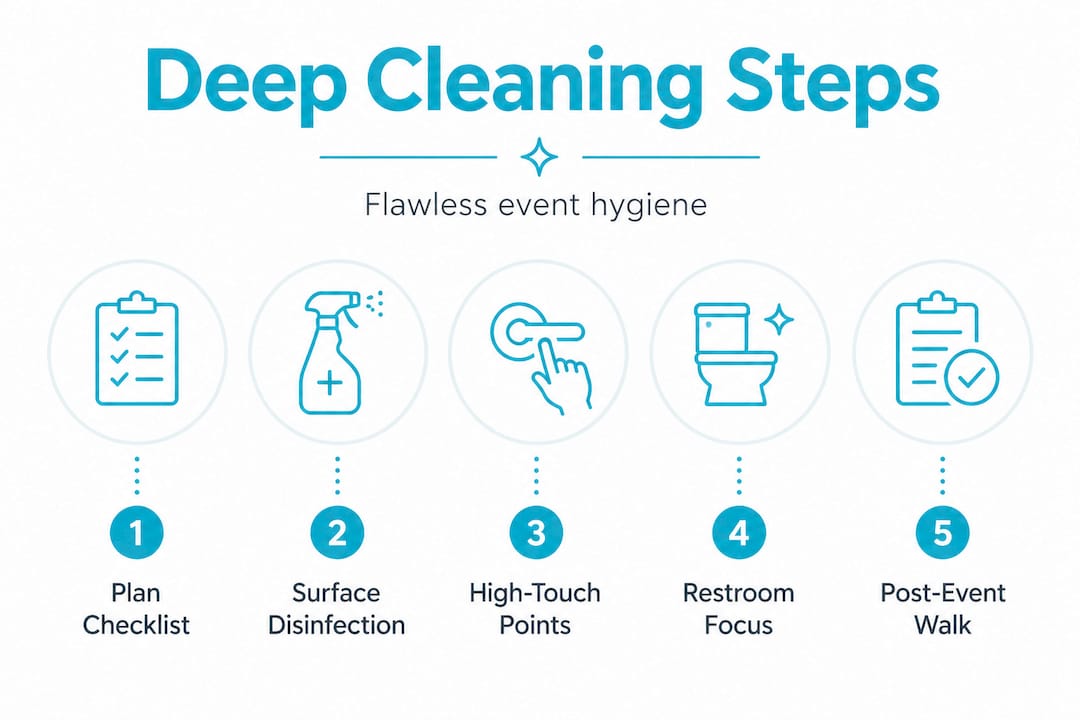 Deep Cleaning Steps

Flawless event hygiene

1
Plan Checklist

2
Surface Disinfection

3
High-Touch Points

4
Restroom Focus

5
Post-Event Walk