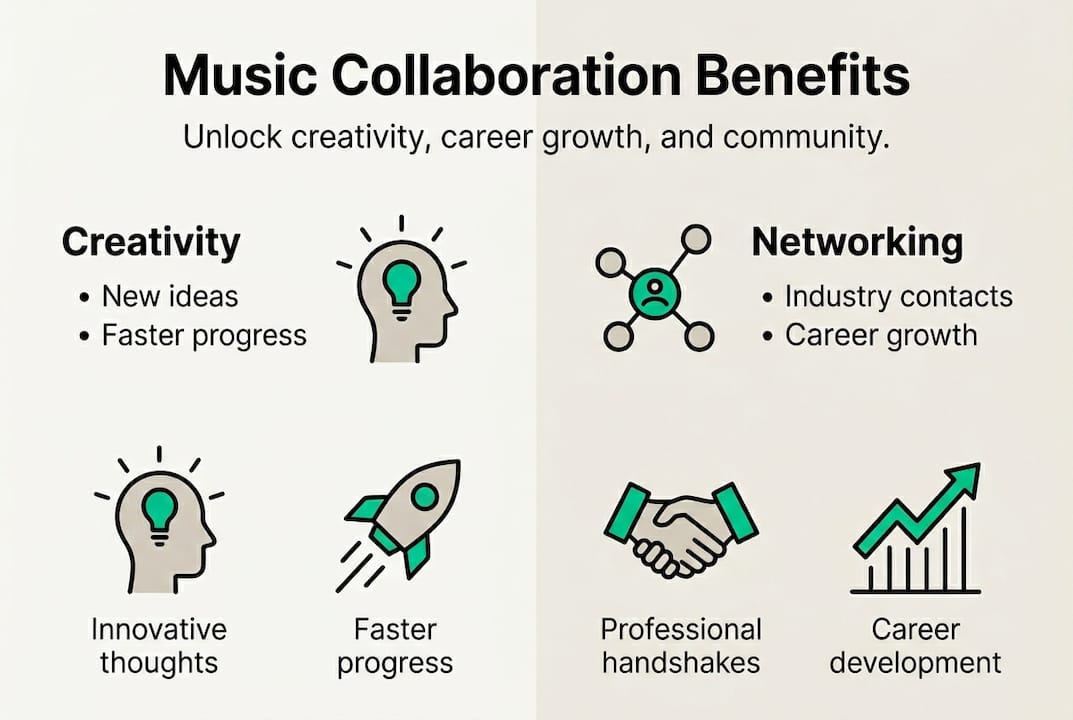 Music Collaboration Benefits

Unlock creativity, career growth, and community.

Creativity

• New ideas
• Faster progress

Networking

• Industry contacts
• Career growth

Innovative thoughts

Faster progress

Professional handshakes

Career development