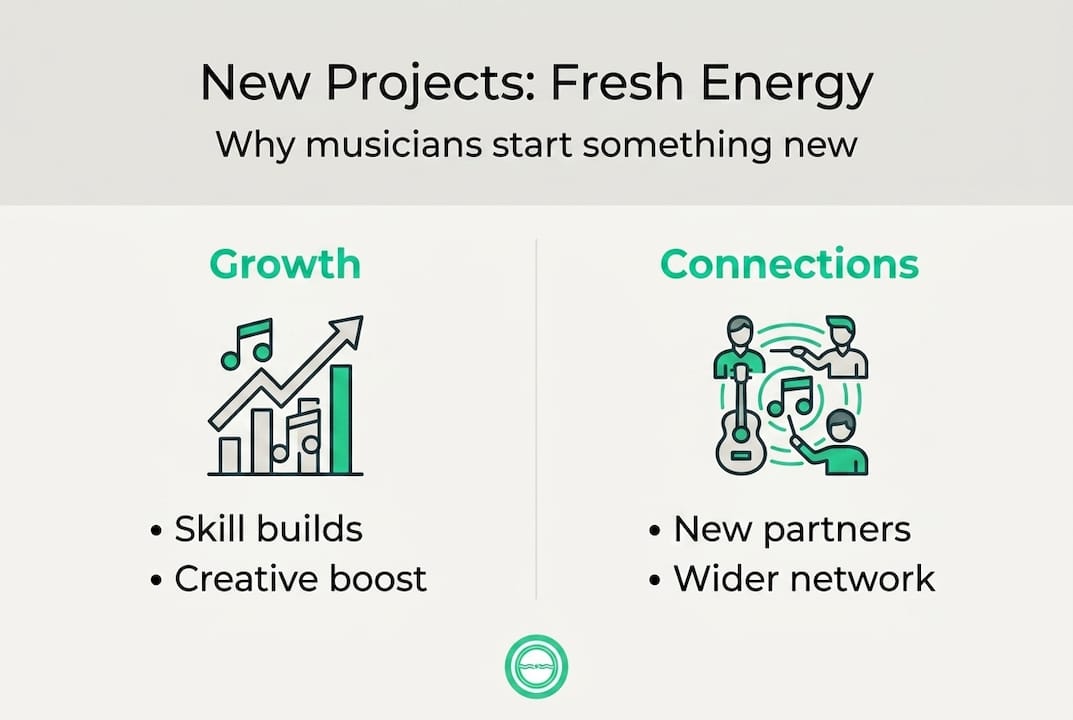 New Projects: Fresh Energy

Why musicians start something new

Growth

• Skill builds
• Creative boost

Connections

• New partners
• Wider network