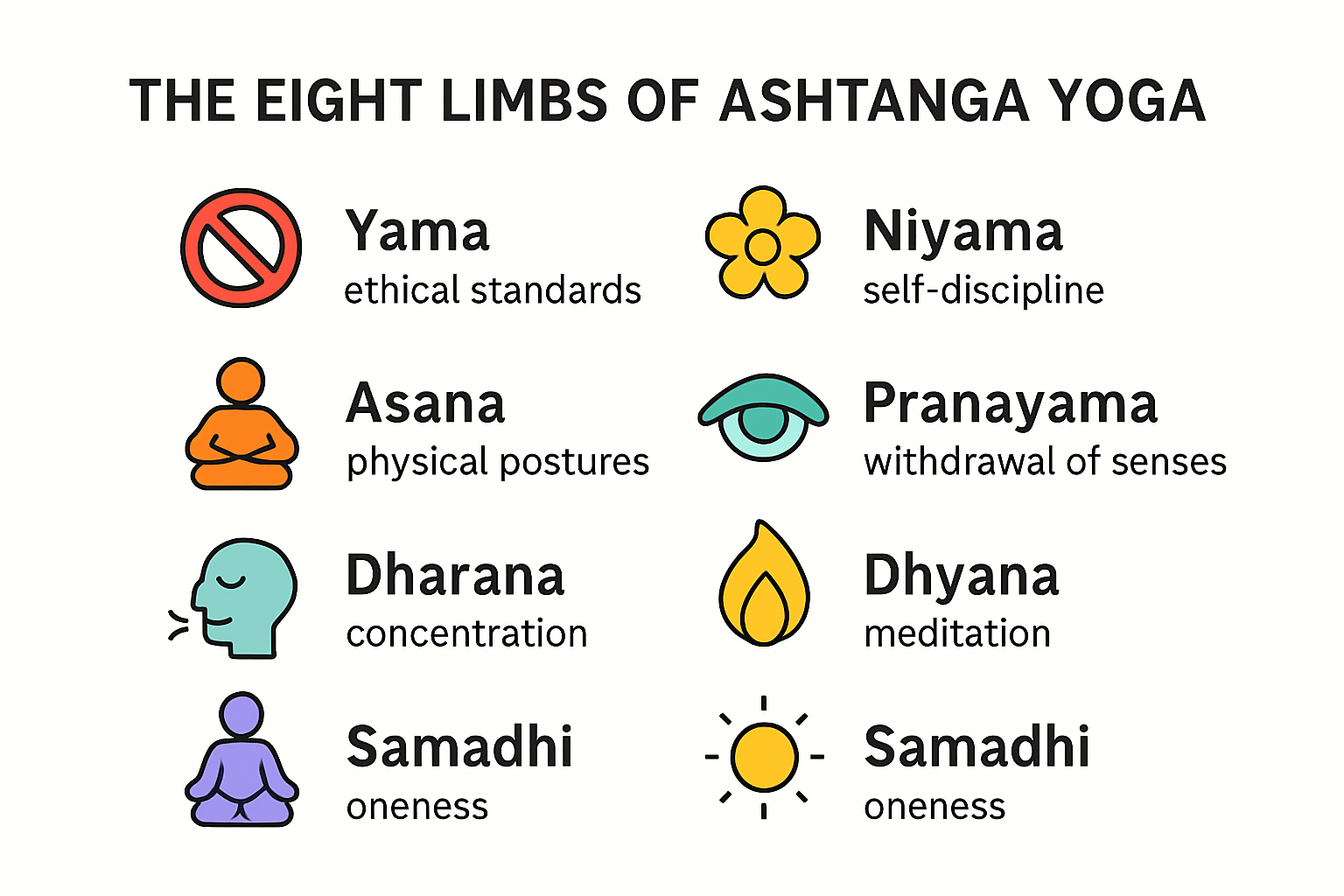 THE EIGHT LIMBS OF ASHTANGA YOGA

Yama
ethical standards

Niyama
self-discipline

Asana
physical postures

Pranayama
withdrawal of senses

Dharana
concentration

Dhyana
meditation

Samadhi
oneness

Samadhi
oneness