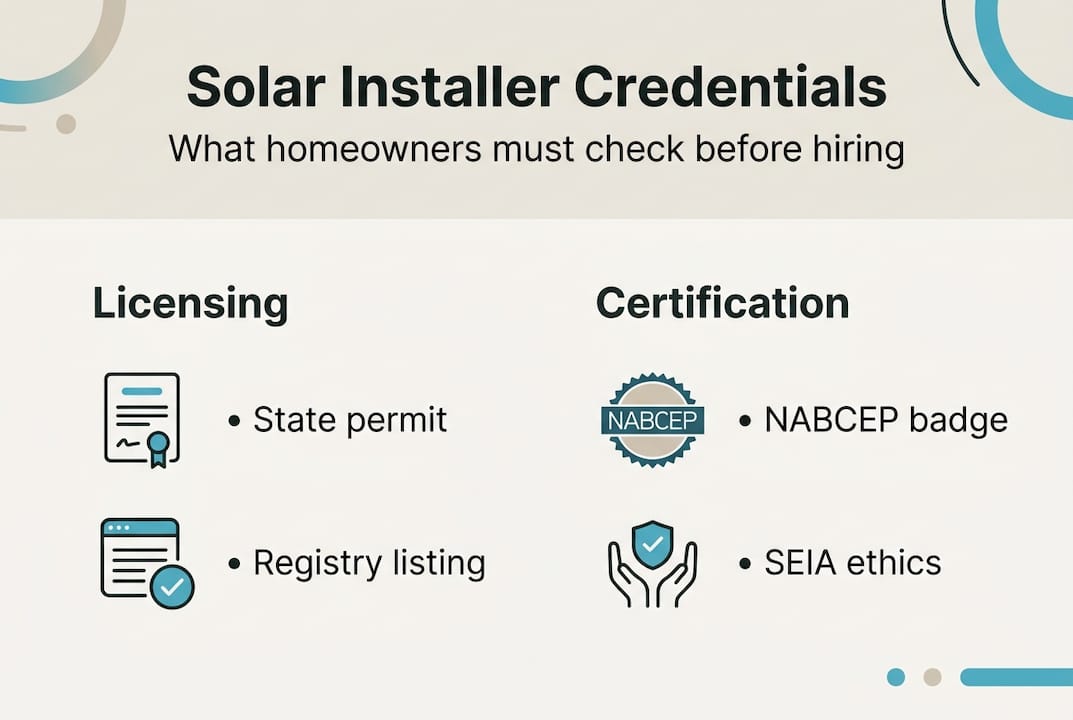 Solar Installer Credentials
What homeowners must check before hiring

Licensing

• State permit

• Registry listing

Certification

NABCEP

• NABCEP badge

• SEIA ethics