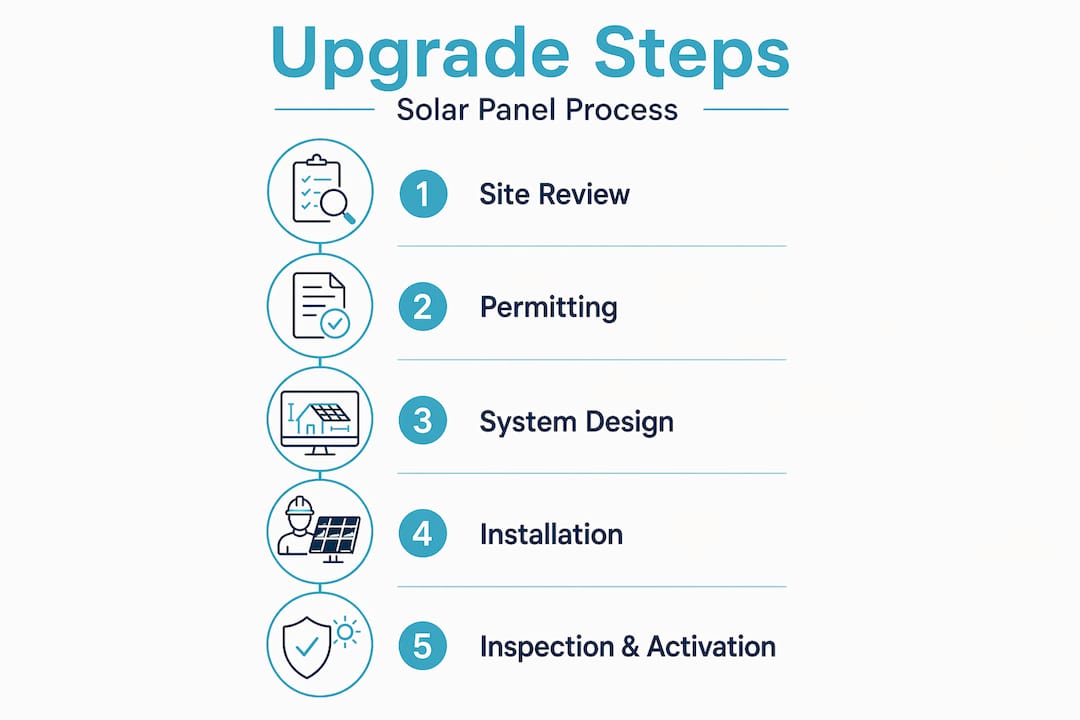 Upgrade Steps

Solar Panel Process

1 Site Review

2 Permitting

3 System Design

4 Installation

5 Inspection & Activation