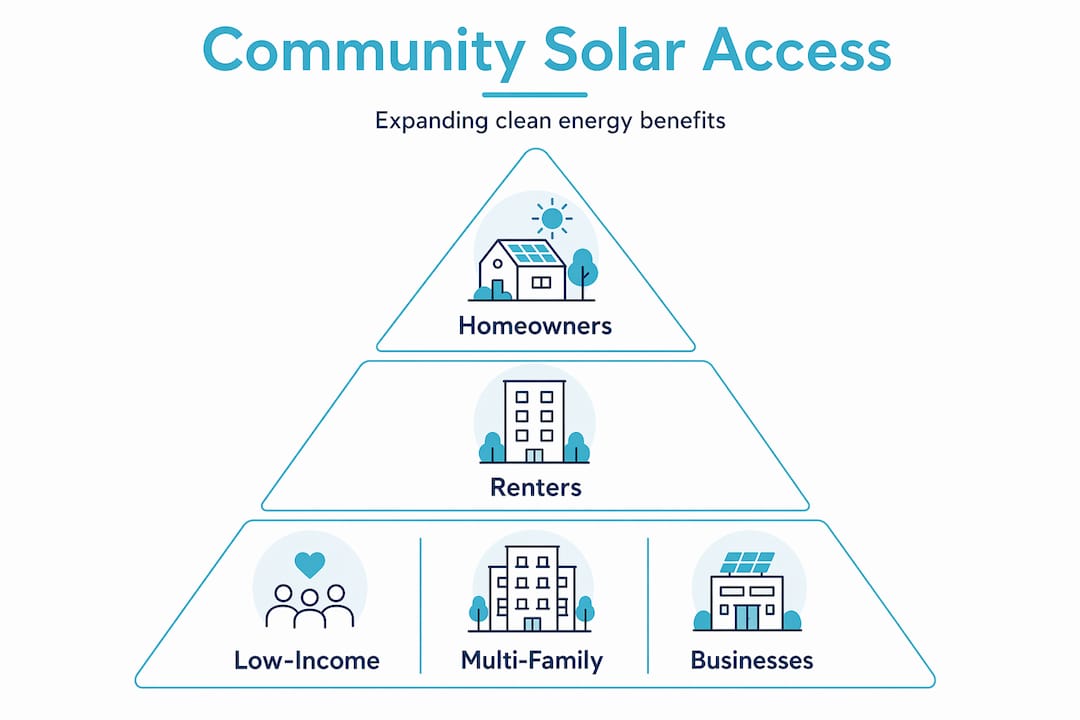 Community Solar Access

Expanding clean energy benefits

Homeowners

Renters

Low-Income

Multi-Family

Businesses