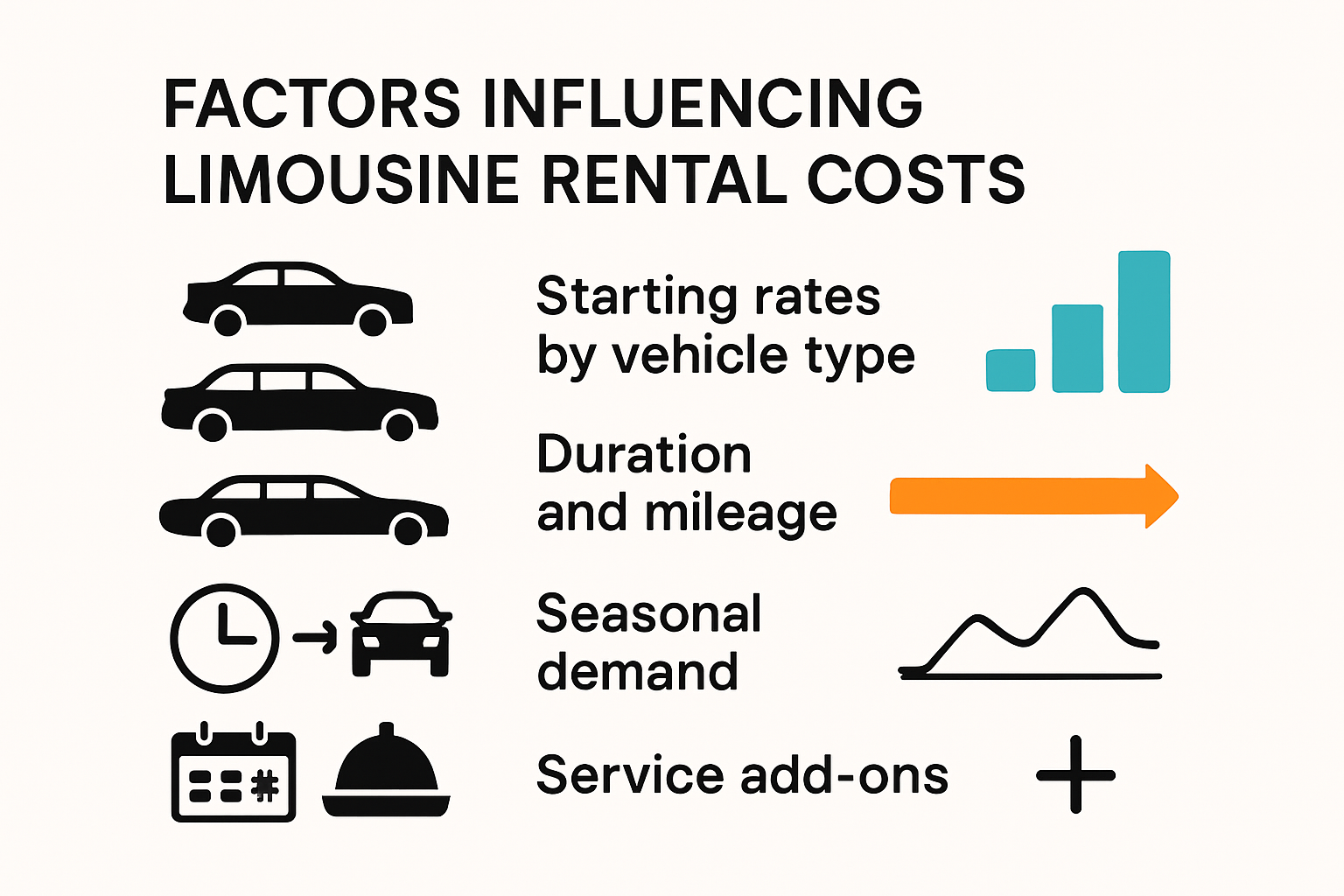 FACTORS INFLUENCING LIMOUSINE RENTAL COSTS

Starting rates by vehicle type

Duration and mileage

Seasonal demand

Service add-ons